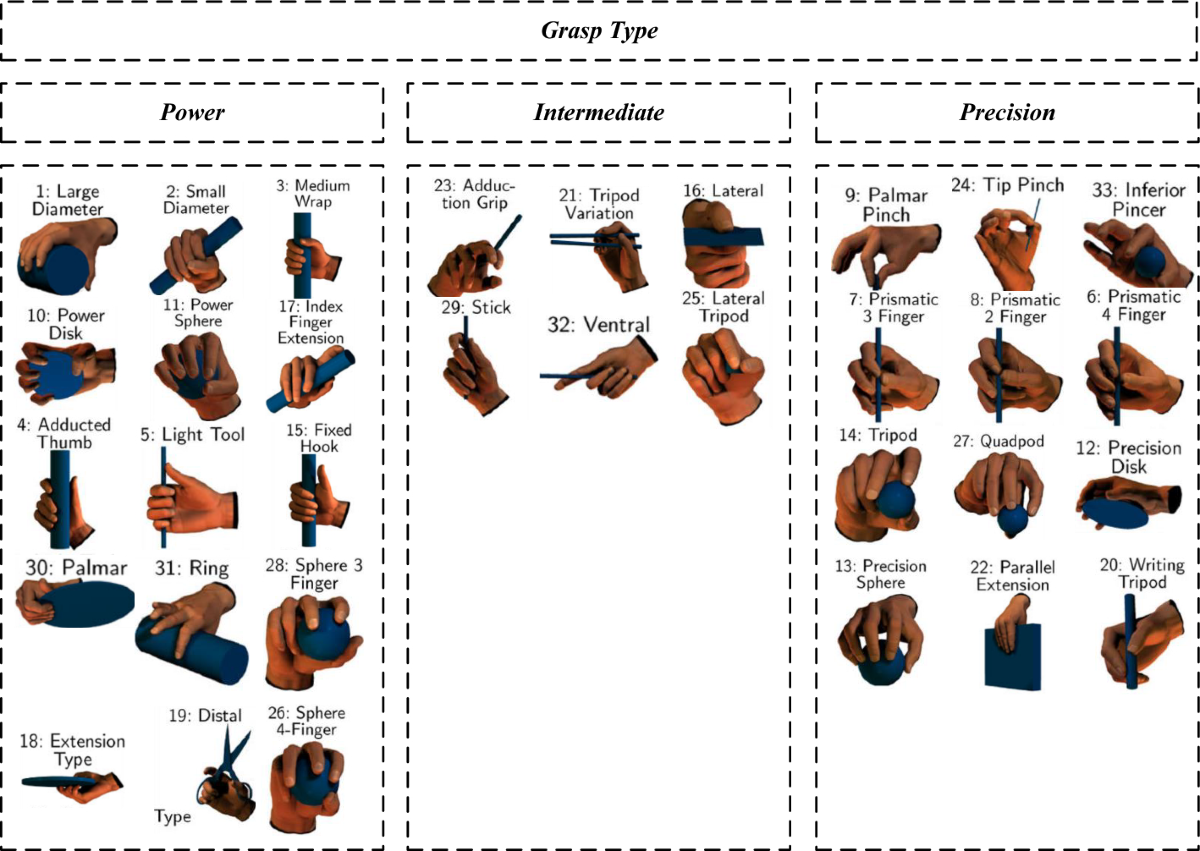 Grasp Type

Power

1: Large Diameter
2: Small Diameter
3: Medium Wrap
10: Power Disk
11: Power Sphere
17: Index Finger Extension
4: Adducted Thumb
5: Light Tool
15: Fixed Hook
30: Palmar
31: Ring
28: Sphere 3 Finger
18: Extension Type
19: Distal Type
26: Sphere 4-Finger

Intermediate

23: Adduction Grip
21: Tripod Variation
16: Lateral
29: Stick
32: Ventral
25: Lateral Tripod

Precision

9: Palmar Pinch
24: Tip Pinch
33: Inferior Pincer
7: Prismatic 3 Finger
8: Prismatic 2 Finger
6: Prismatic 4 Finger
14: Tripod
27: Quadpod
12: Precision Disk
13: Precision Sphere
22: Parallel Extension
20: Writing Tripod