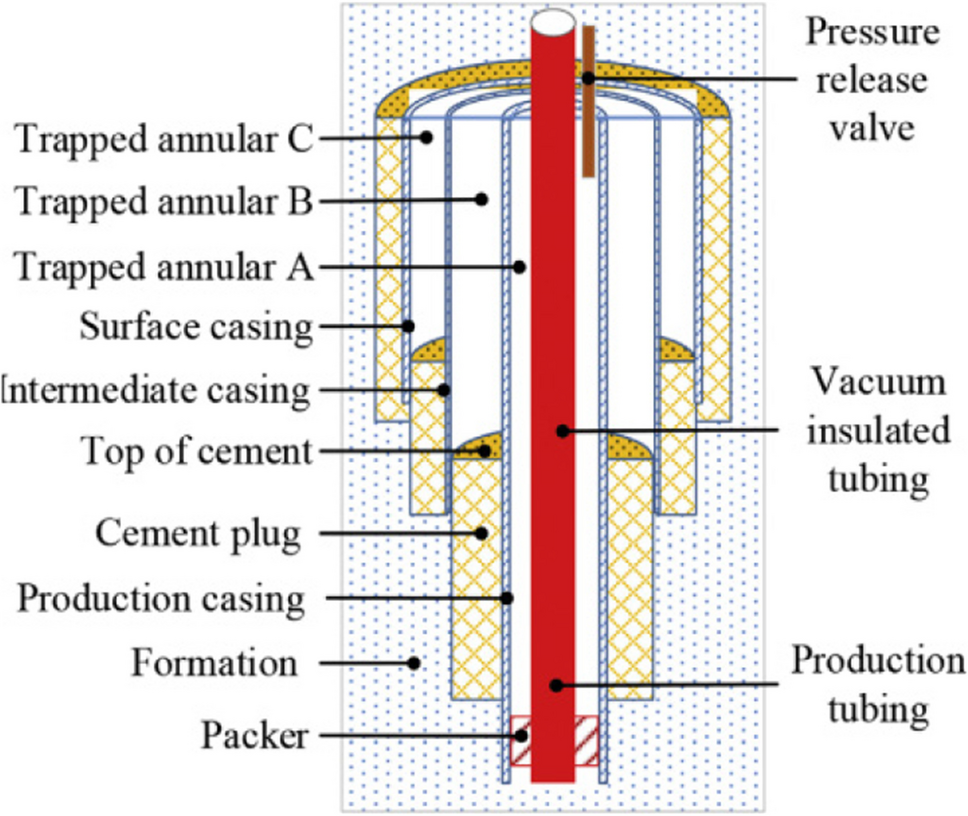 Trapped annular C
Trapped annular B
Trapped annular A
Surface casing
Intermediate casing
Top of cement
Cement plug
Production casing
Formation
Packer

Pressure release valve

Vacuum insulated tubing

Production tubing