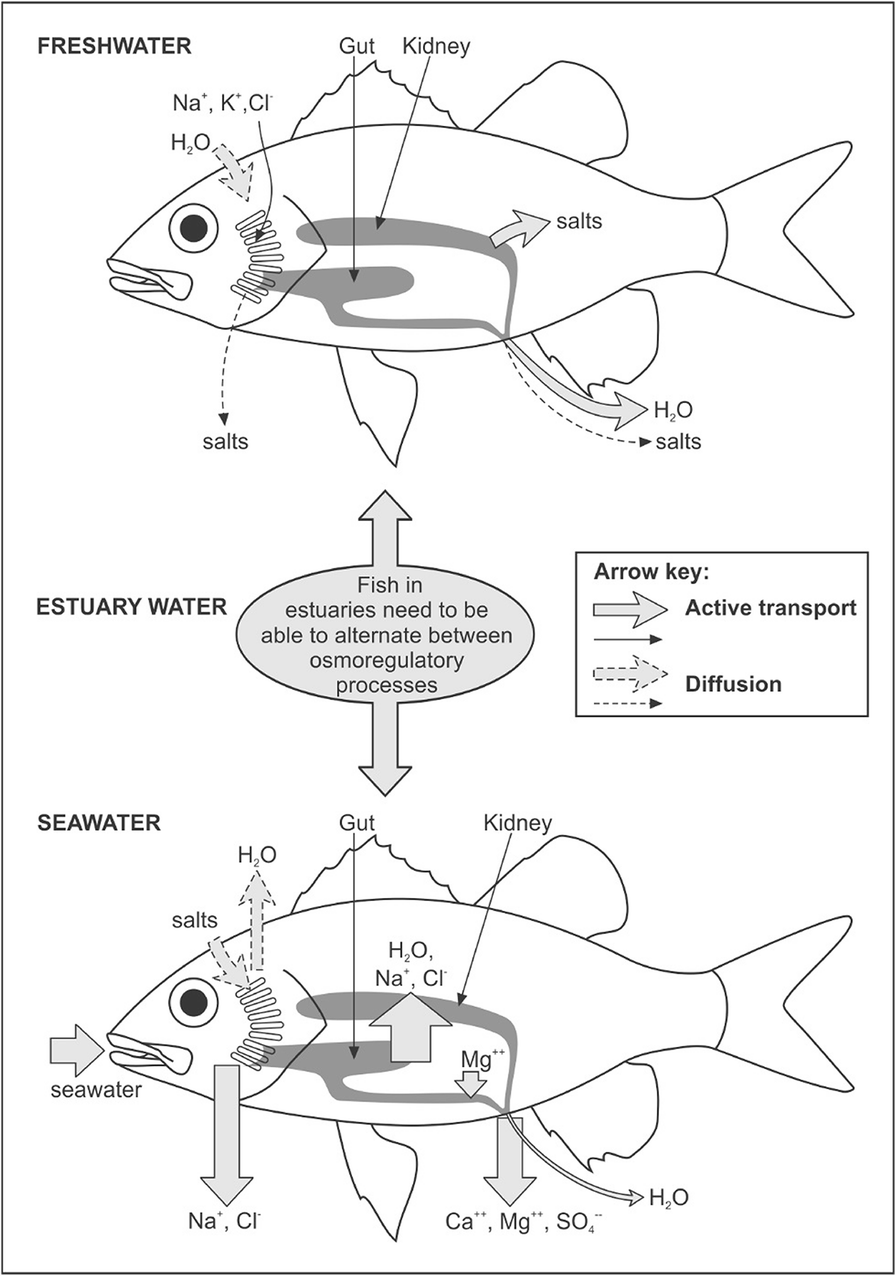 FRESHWATER

Gut

Kidney

$Na^+$, $K^+$, $Cl^-$

$H_2O$

salts

salts

$H_2O$

salts

ESTUARY WATER

Fish in estuaries need to be able to alternate between osmoregulatory processes

Arrow key:

Active transport

Diffusion

SEAWATER

Gut

Kidney

$H_2O$

salts

$H_2O$, $Na^+$, $Cl^-$

$Mg^{++}$

seawater

$Na^+$, $Cl^-$

$Ca^{++}$, $Mg^{++}$, $SO_4^{--}$

$H_2O$