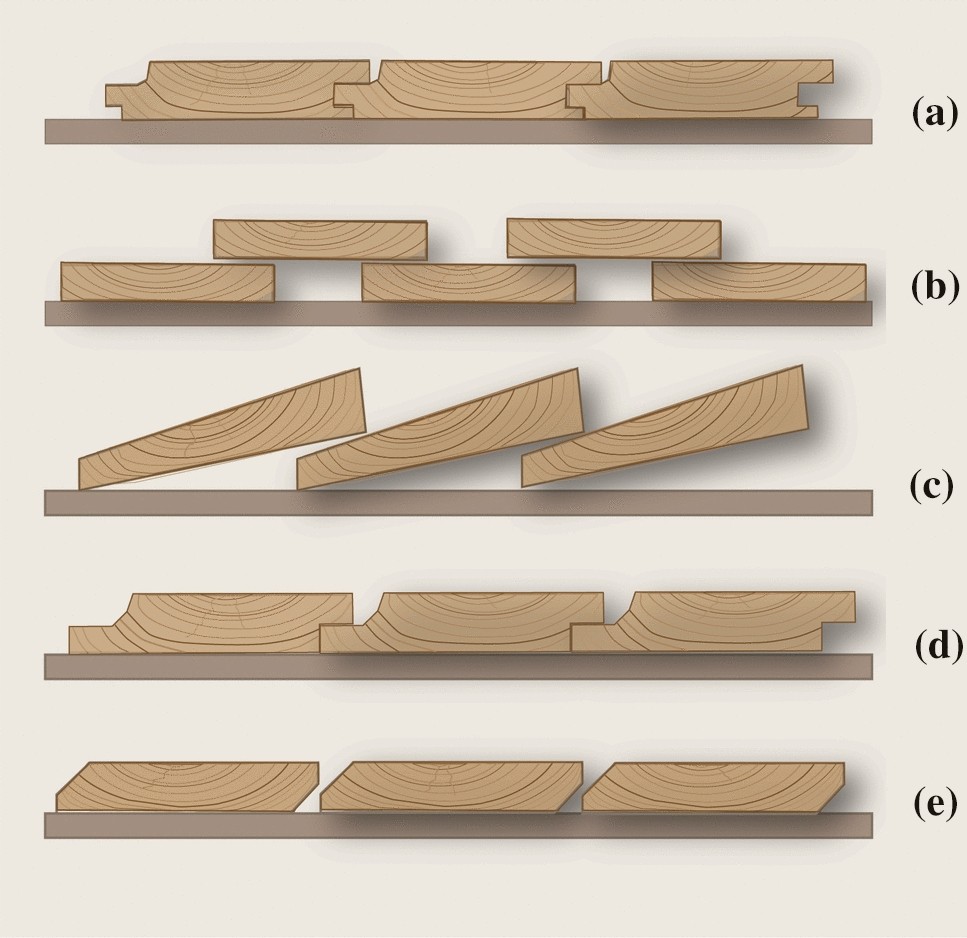 (a)

(b)

(c)

(d)

(e)