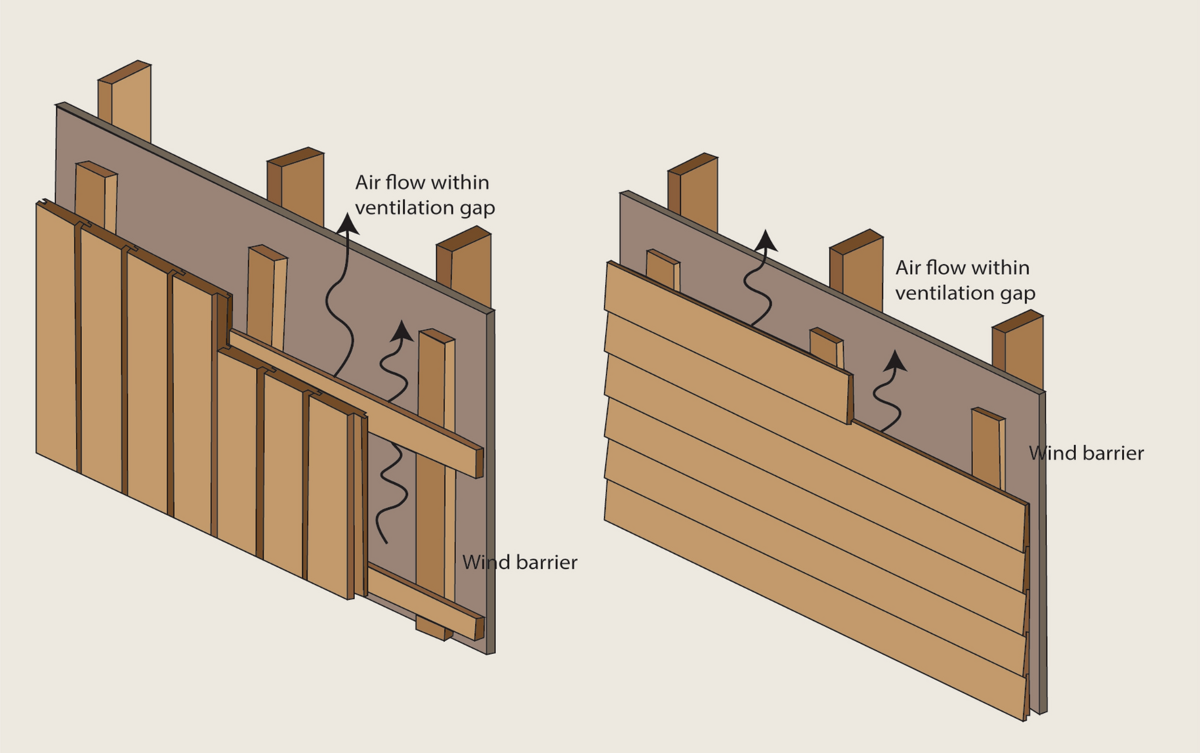 Air flow within ventilation gap

Wind barrier

Air flow within ventilation gap

Wind barrier