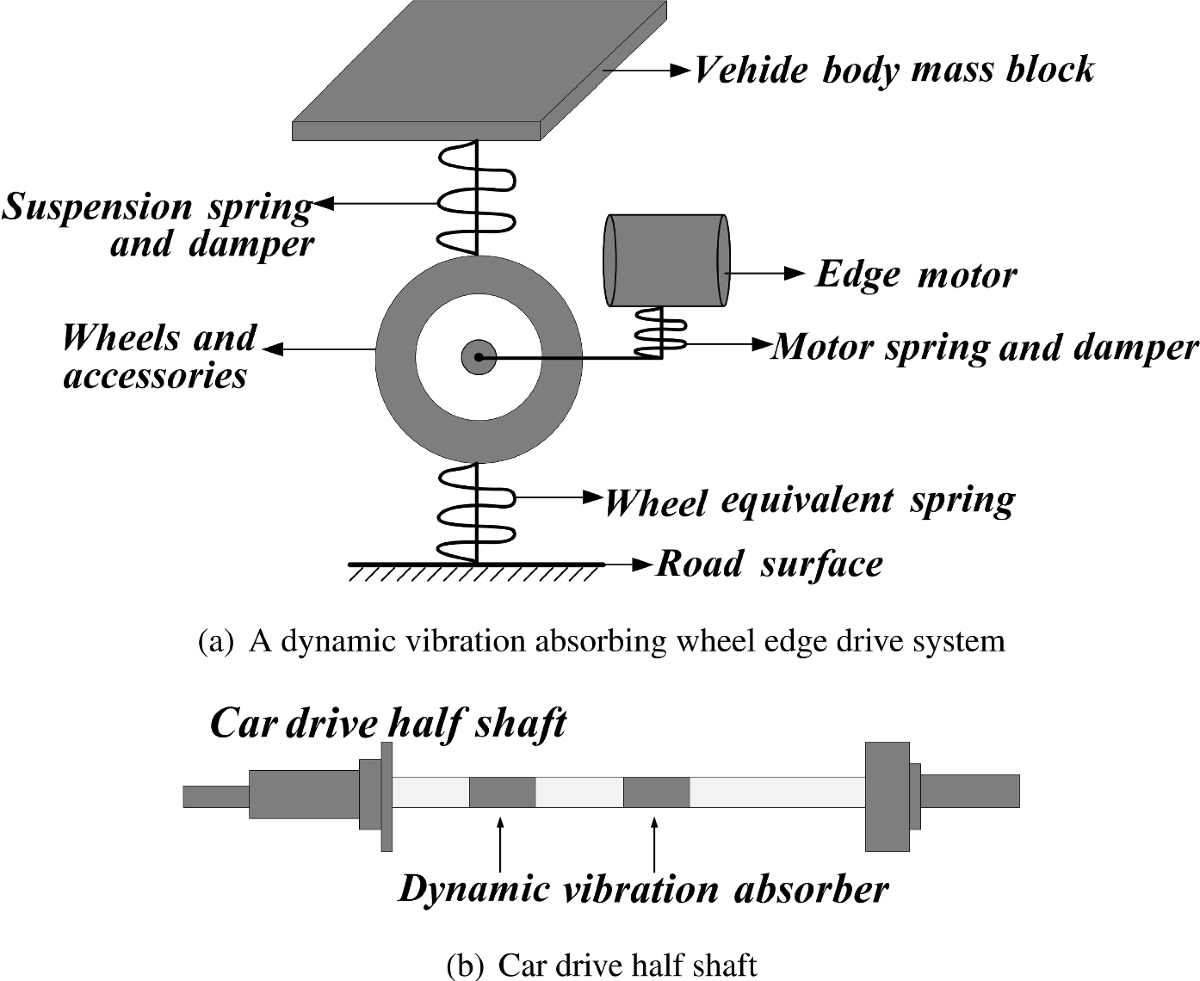 Vehide body mass block

Suspension spring and damper

Edge motor

Wheels and accessories

Motor spring and damper

Wheel equivalent spring

Road surface

(a) A dynamic vibration absorbing wheel edge drive system

Car drive half shaft

Dynamic vibration absorber

(b) Car drive half shaft