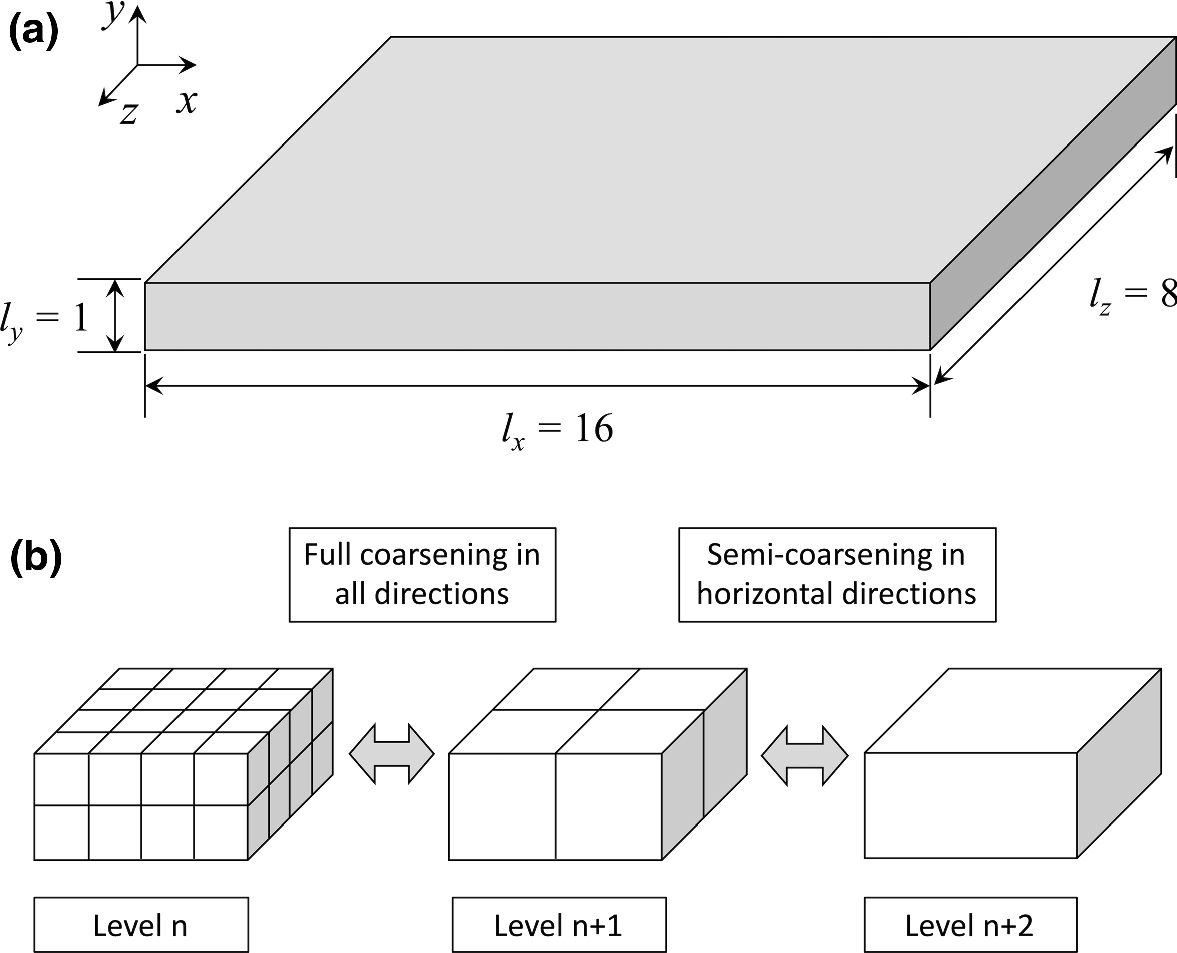 (a)

$y$
$z$ $x$

$l_y = 1$

$l_z = 8$

$l_x = 16$

(b)

Full coarsening in all directions

Semi-coarsening in horizontal directions

Level n

Level n+1

Level n+2