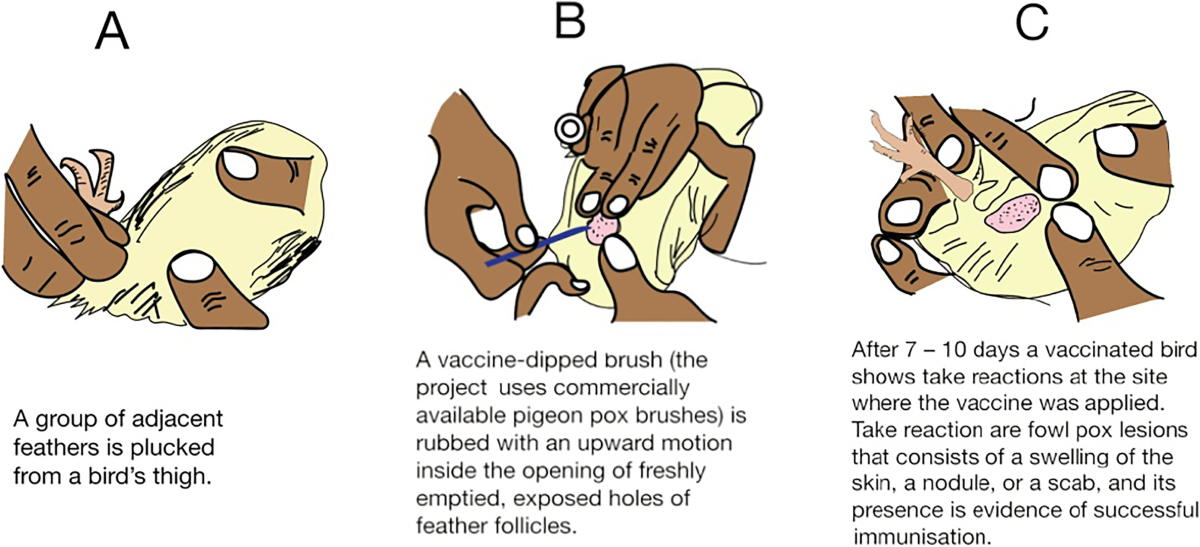 A

A group of adjacent feathers is plucked from a bird's thigh.

B

A vaccine-dipped brush (the project uses commercially available pigeon pox brushes) is rubbed with an upward motion inside the opening of freshly emptied, exposed holes of feather follicles.

C

After 7 – 10 days a vaccinated bird shows take reactions at the site where the vaccine was applied. Take reaction are fowl pox lesions that consists of a swelling of the skin, a nodule, or a scab, and its presence is evidence of successful immunisation.