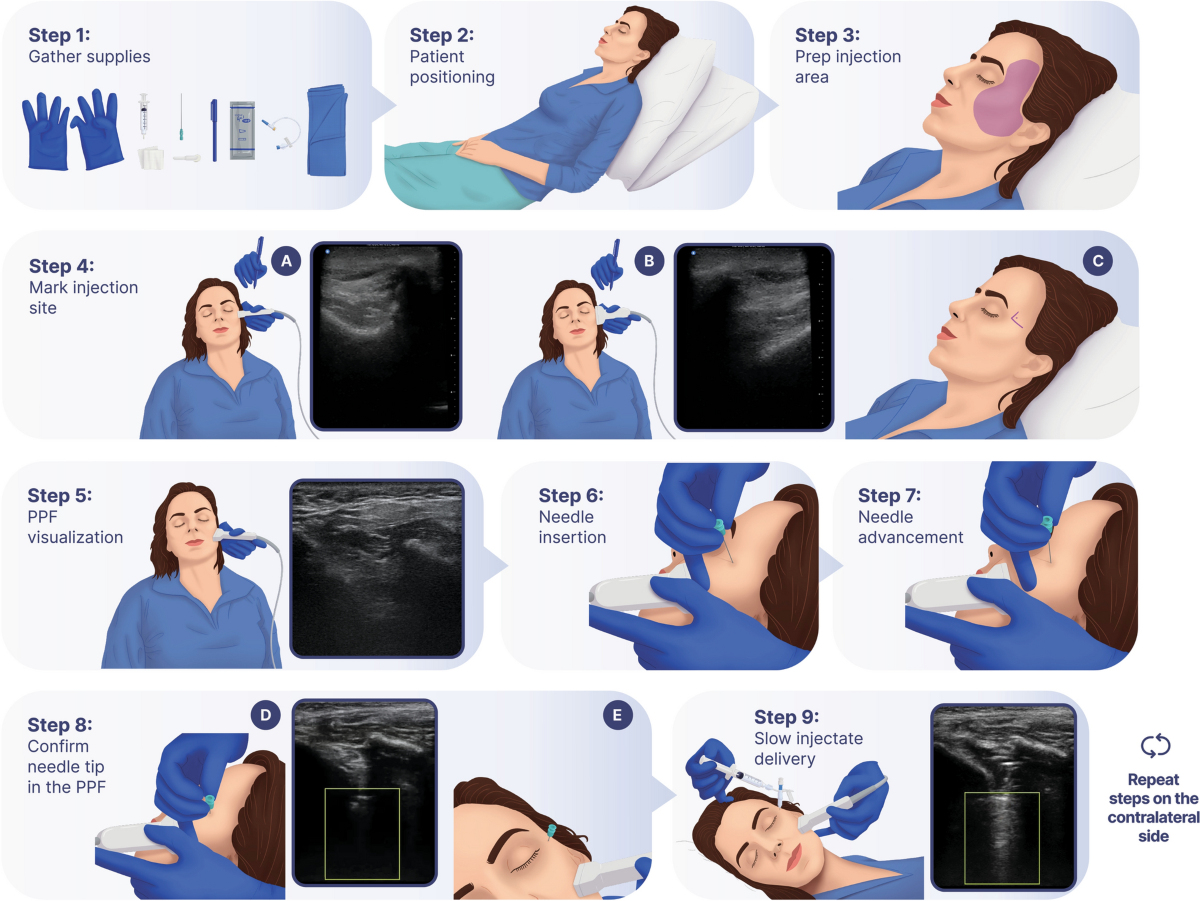 Step 1:
Gather supplies

Step 2:
Patient positioning

Step 3:
Prep injection area

Step 4:
Mark injection site

A

B

C

Step 5:
PPF visualization

Step 6:
Needle insertion

Step 7:
Needle advancement

Step 8:
Confirm needle tip in the PPF

D

E

Step 9:
Slow injectate delivery

Repeat steps on the contralateral side