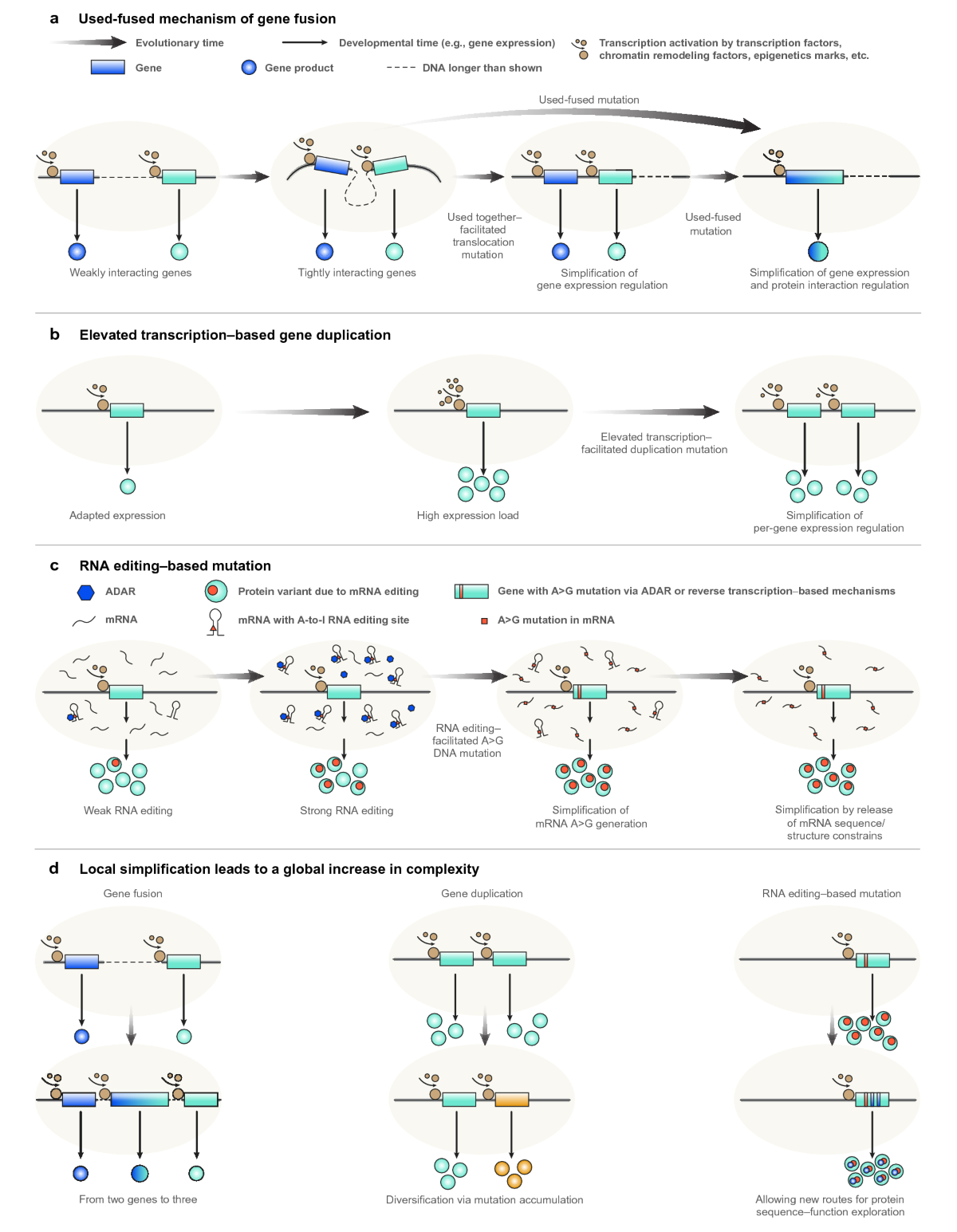 a Used-fused mechanism of gene fusion

Evolutionary time
Developmental time (e.g., gene expression)
Transcription activation by transcription factors, chromatin remodeling factors, epigenetics marks, etc.
Gene
Gene product
DNA longer than shown

Used-fused mutation

Weakly interacting genes

Tightly interacting genes

Used together–facilitated translocation mutation

Simplification of gene expression regulation

Used-fused mutation

Simplification of gene expression and protein interaction regulation

b Elevated transcription–based gene duplication

Adapted expression

High expression load

Elevated transcription–facilitated duplication mutation

Simplification of per-gene expression regulation

c RNA editing–based mutation

ADAR
Protein variant due to mRNA editing
Gene with A>G mutation via ADAR or reverse transcription–based mechanisms
mRNA
mRNA with A-to-I RNA editing site
A>G mutation in mRNA

Weak RNA editing

Strong RNA editing

RNA editing–facilitated A>G DNA mutation

Simplification of mRNA A>G generation

Simplification by release of mRNA sequence/ structure constrains

d Local simplification leads to a global increase in complexity

Gene fusion

Gene duplication

RNA editing–based mutation

From two genes to three

Diversification via mutation accumulation

Allowing new routes for protein sequence–function exploration