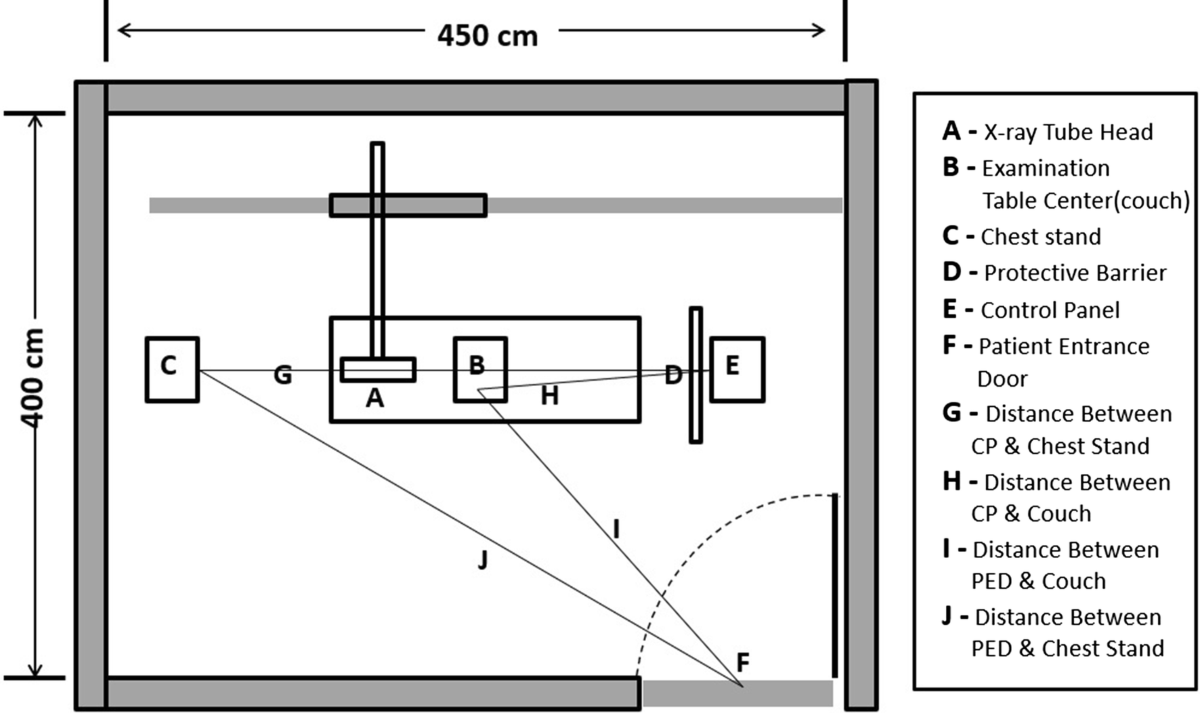 450 cm

400 cm

C
G
A
B
H
D
E
I
J
F

A - X-ray Tube Head
B - Examination Table Center(couch)
C - Chest stand
D - Protective Barrier
E - Control Panel
F - Patient Entrance Door
G - Distance Between CP & Chest Stand
H - Distance Between CP & Couch
I - Distance Between PED & Couch
J - Distance Between PED & Chest Stand