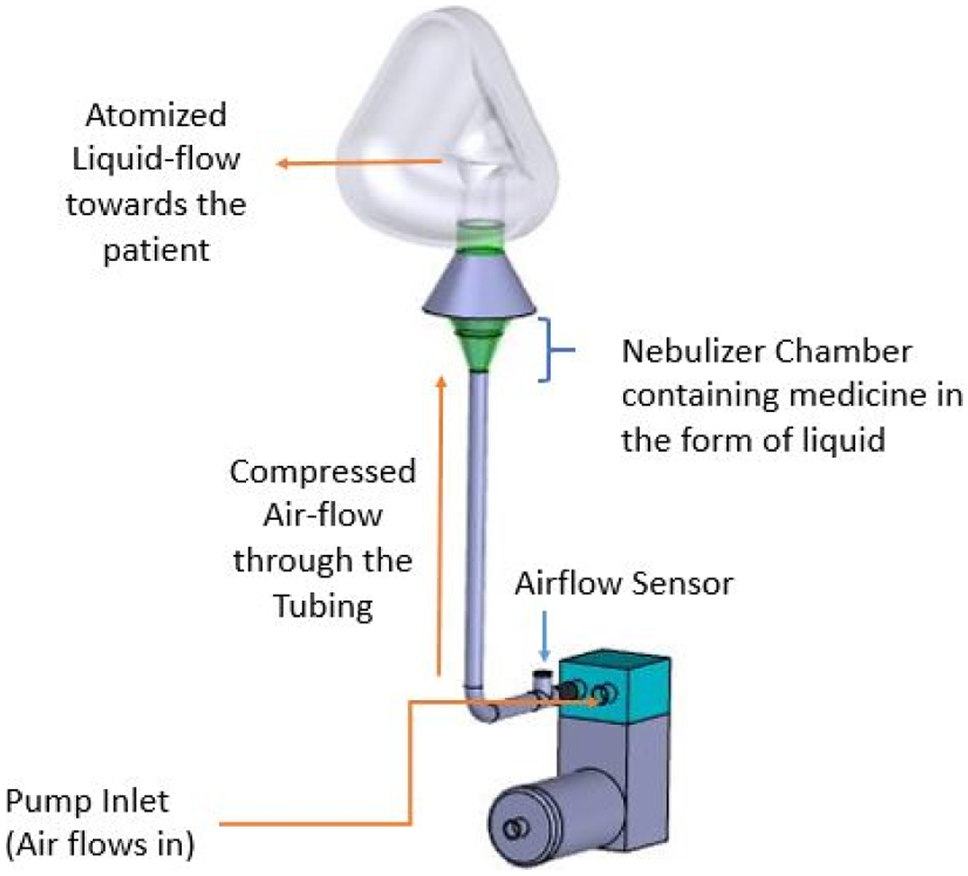 Atomized Liquid-flow towards the patient

Nebulizer Chamber containing medicine in the form of liquid

Compressed Air-flow through the Tubing

Airflow Sensor

Pump Inlet (Air flows in)