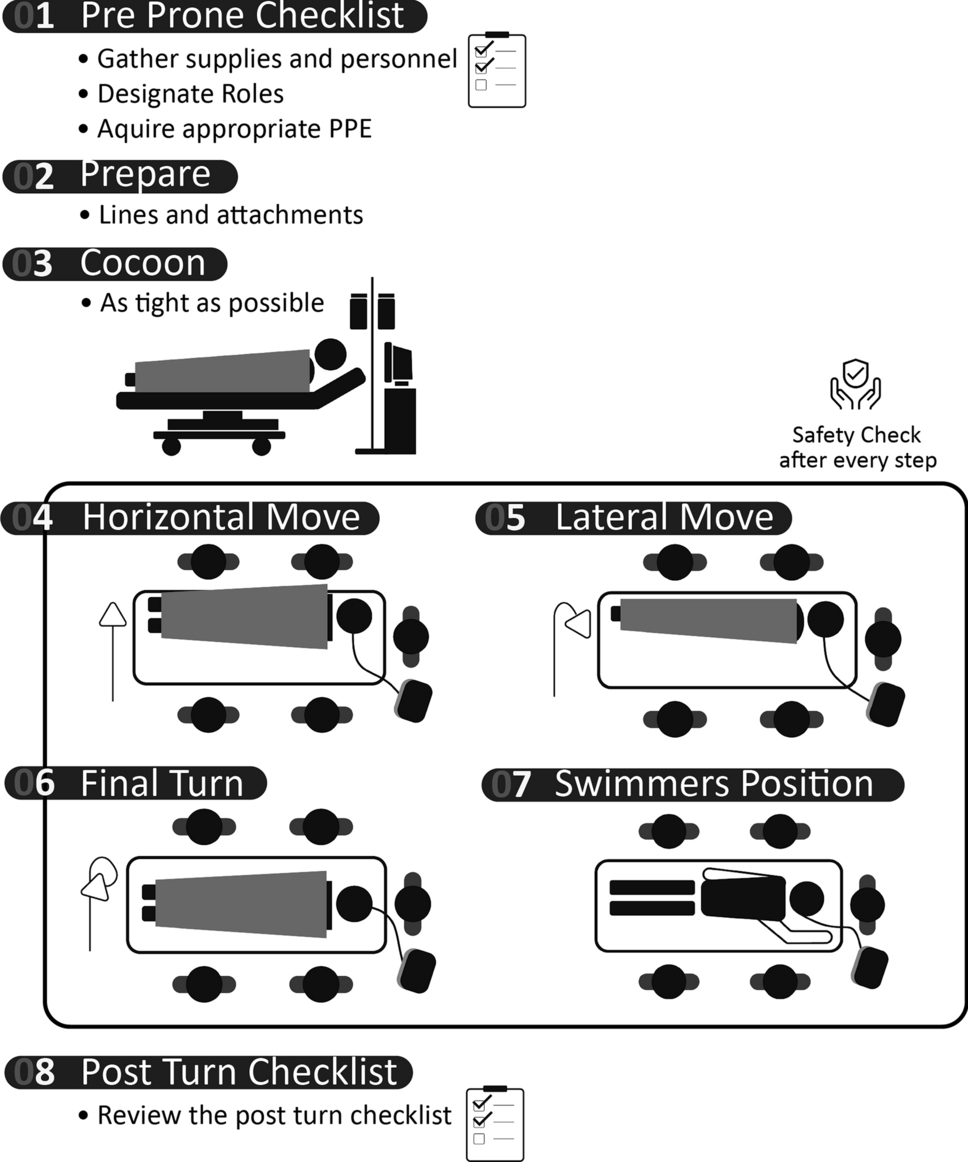 01 Pre Prone Checklist

• Gather supplies and personnel
• Designate Roles
• Aquire appropriate PPE

02 Prepare

• Lines and attachments

03 Cocoon

• As tight as possible

Safety Check after every step

04 Horizontal Move

05 Lateral Move

06 Final Turn

07 Swimmers Position

08 Post Turn Checklist

• Review the post turn checklist