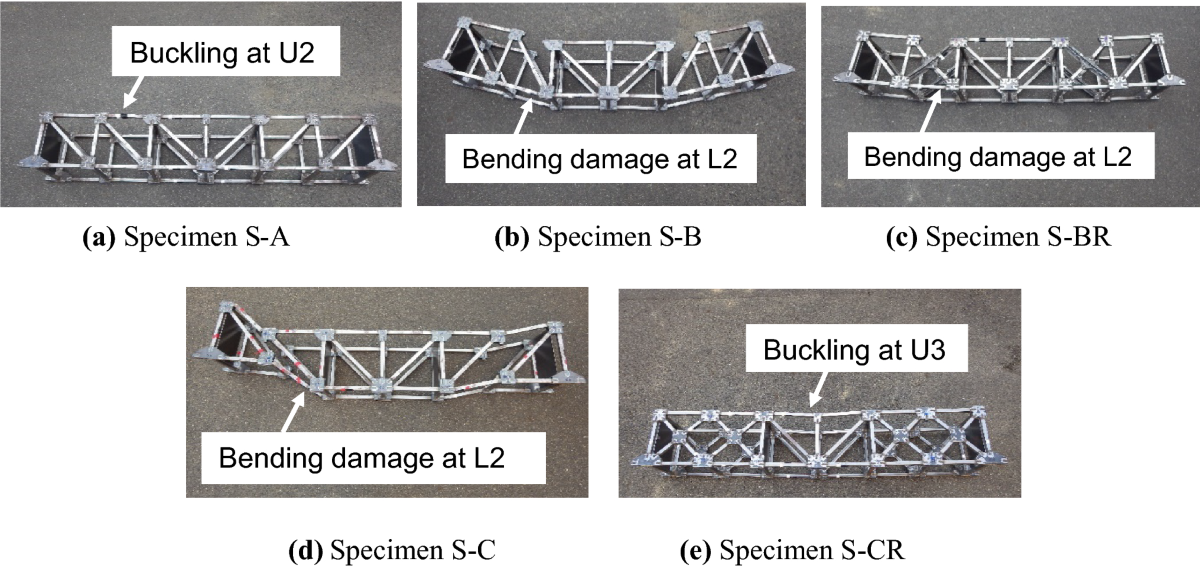 Buckling at U2

(a) Specimen S-A

Bending damage at L2

(b) Specimen S-B

Bending damage at L2

(c) Specimen S-BR

Bending damage at L2

(d) Specimen S-C

Buckling at U3

(e) Specimen S-CR