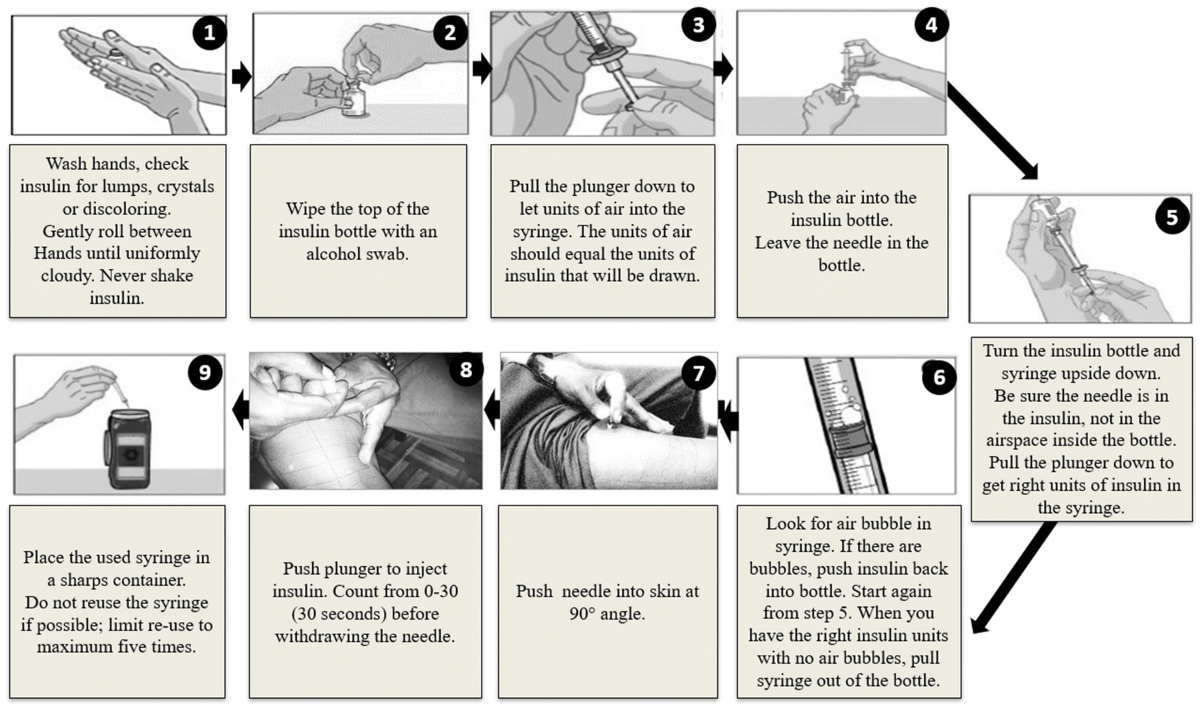 1

Wash hands, check insulin for lumps, crystals or discoloring. Gently roll between Hands until uniformly cloudy. Never shake insulin.

2

Wipe the top of the insulin bottle with an alcohol swab.

3

Pull the plunger down to let units of air into the syringe. The units of air should equal the units of insulin that will be drawn.

4

Push the air into the insulin bottle. Leave the needle in the bottle.

5

Turn the insulin bottle and syringe upside down. Be sure the needle is in the insulin, not in the airspace inside the bottle. Pull the plunger down to get right units of insulin in the syringe.

6

Look for air bubble in syringe. If there are bubbles, push insulin back into bottle. Start again from step 5. When you have the right insulin units with no air bubbles, pull syringe out of the bottle.

7

Push needle into skin at 90° angle.

8

Push plunger to inject insulin. Count from 0-30 (30 seconds) before withdrawing the needle.

9

Place the used syringe in a sharps container. Do not reuse the syringe if possible; limit re-use to maximum five times.