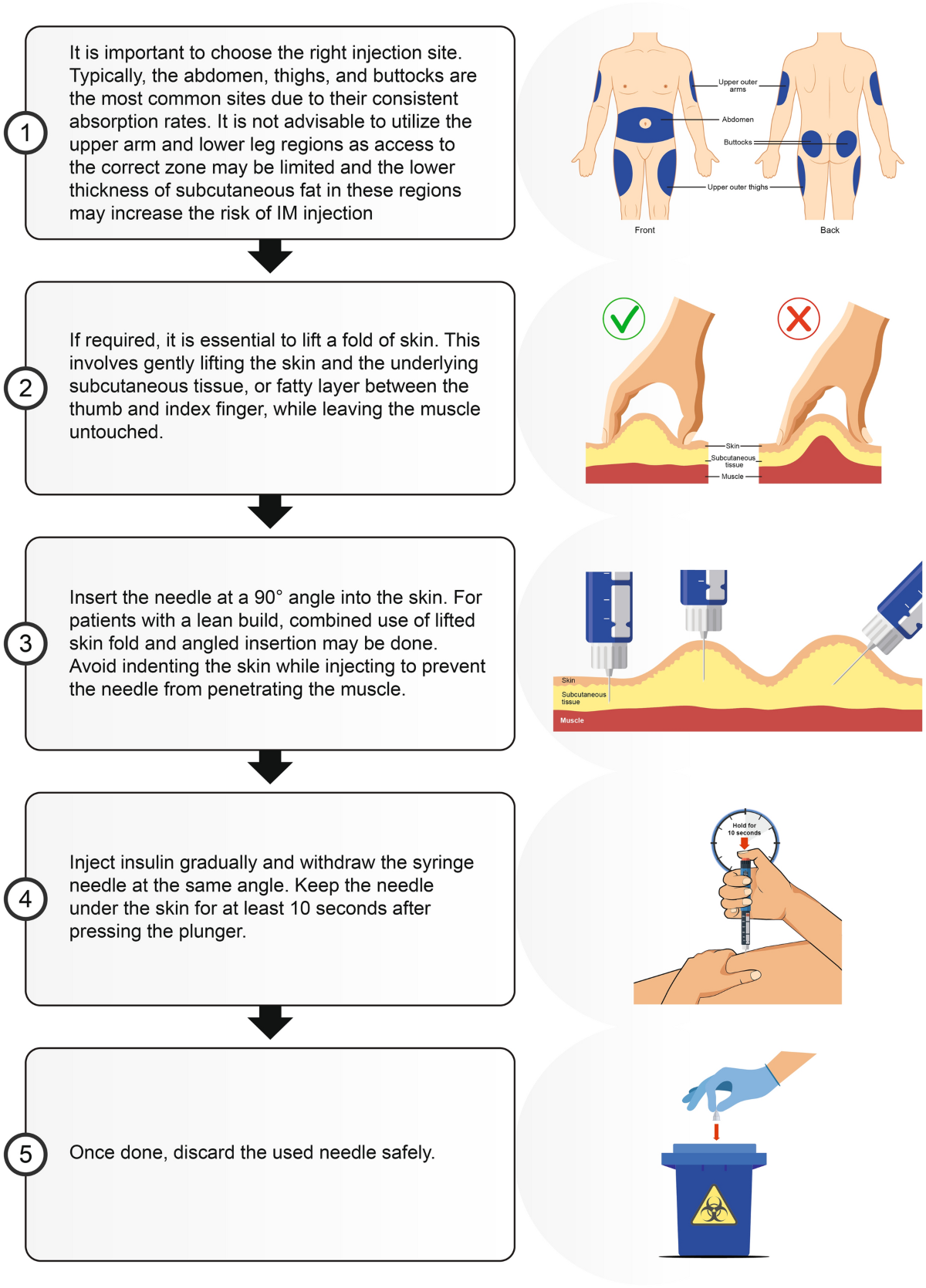 1

It is important to choose the right injection site. Typically, the abdomen, thighs, and buttocks are the most common sites due to their consistent absorption rates. It is not advisable to utilize the upper arm and lower leg regions as access to the correct zone may be limited and the lower thickness of subcutaneous fat in these regions may increase the risk of IM injection

Upper outer arms
Abdomen
Buttocks
Upper outer thighs
Front
Back

2

If required, it is essential to lift a fold of skin. This involves gently lifting the skin and the underlying subcutaneous tissue, or fatty layer between the thumb and index finger, while leaving the muscle untouched.

Skin
Subcutaneous tissue
Muscle

3

Insert the needle at a 90° angle into the skin. For patients with a lean build, combined use of lifted skin fold and angled insertion may be done. Avoid indenting the skin while injecting to prevent the needle from penetrating the muscle.

Skin
Subcutaneous tissue
Muscle

4

Inject insulin gradually and withdraw the syringe needle at the same angle. Keep the needle under the skin for at least 10 seconds after pressing the plunger.

Hold for 10 seconds

5

Once done, discard the used needle safely.