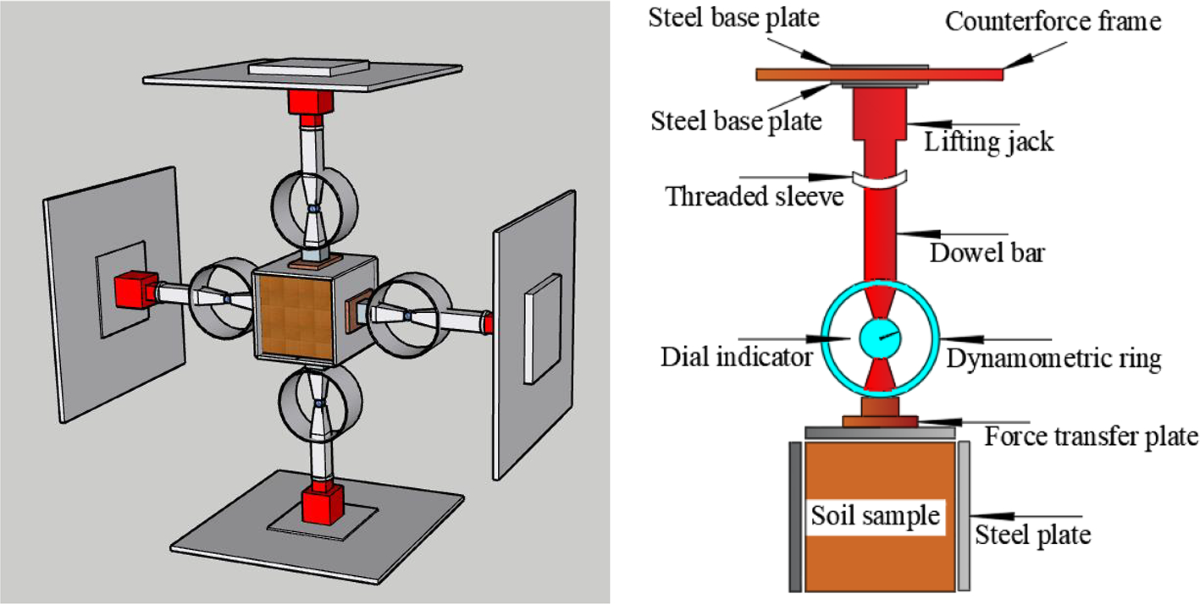 Steel base plate
Counterforce frame
Steel base plate
Lifting jack
Threaded sleeve
Dowel bar
Dial indicator
Dynamometric ring
Force transfer plate
Soil sample
Steel plate