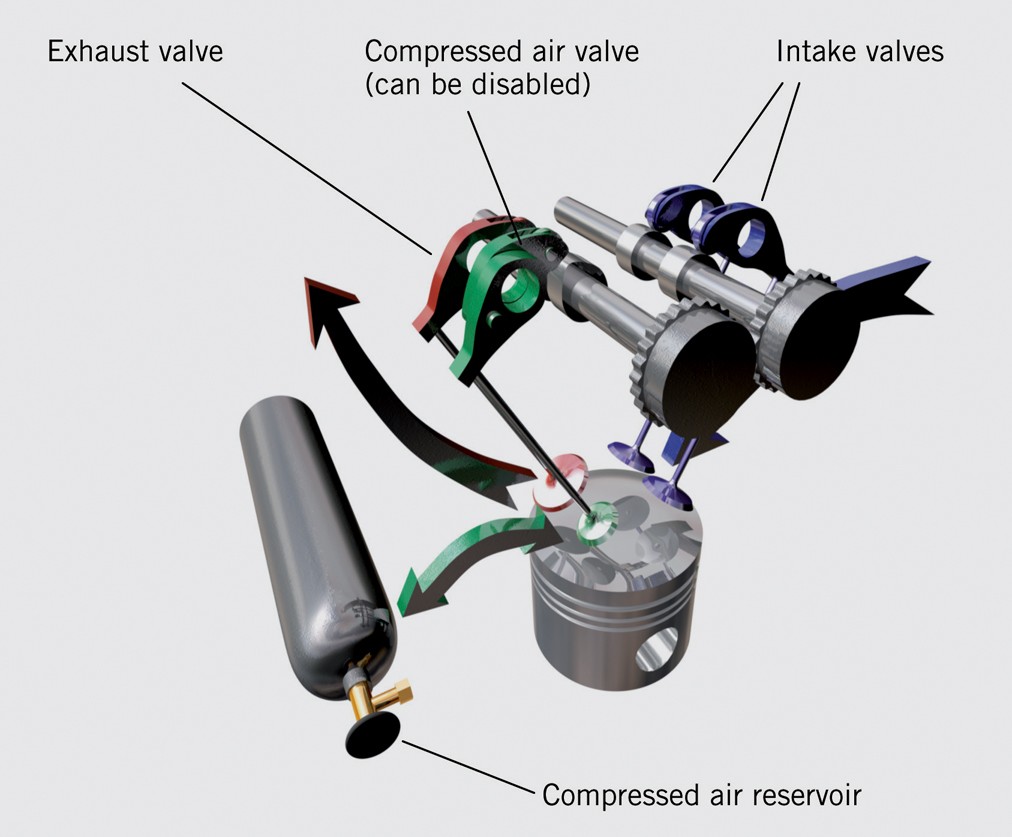 Exhaust valve

Compressed air valve
(can be disabled)

Intake valves

Compressed air reservoir