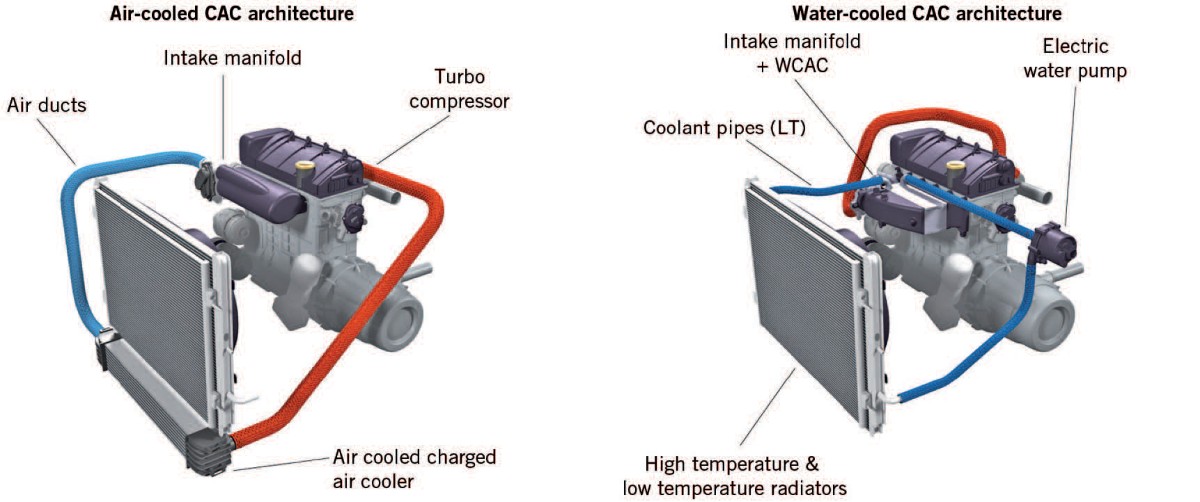 Air-cooled CAC architecture

Intake manifold

Turbo compressor

Air ducts

Air cooled charged air cooler

Water-cooled CAC architecture

Intake manifold + WCAC

Electric water pump

Coolant pipes (LT)

High temperature & low temperature radiators