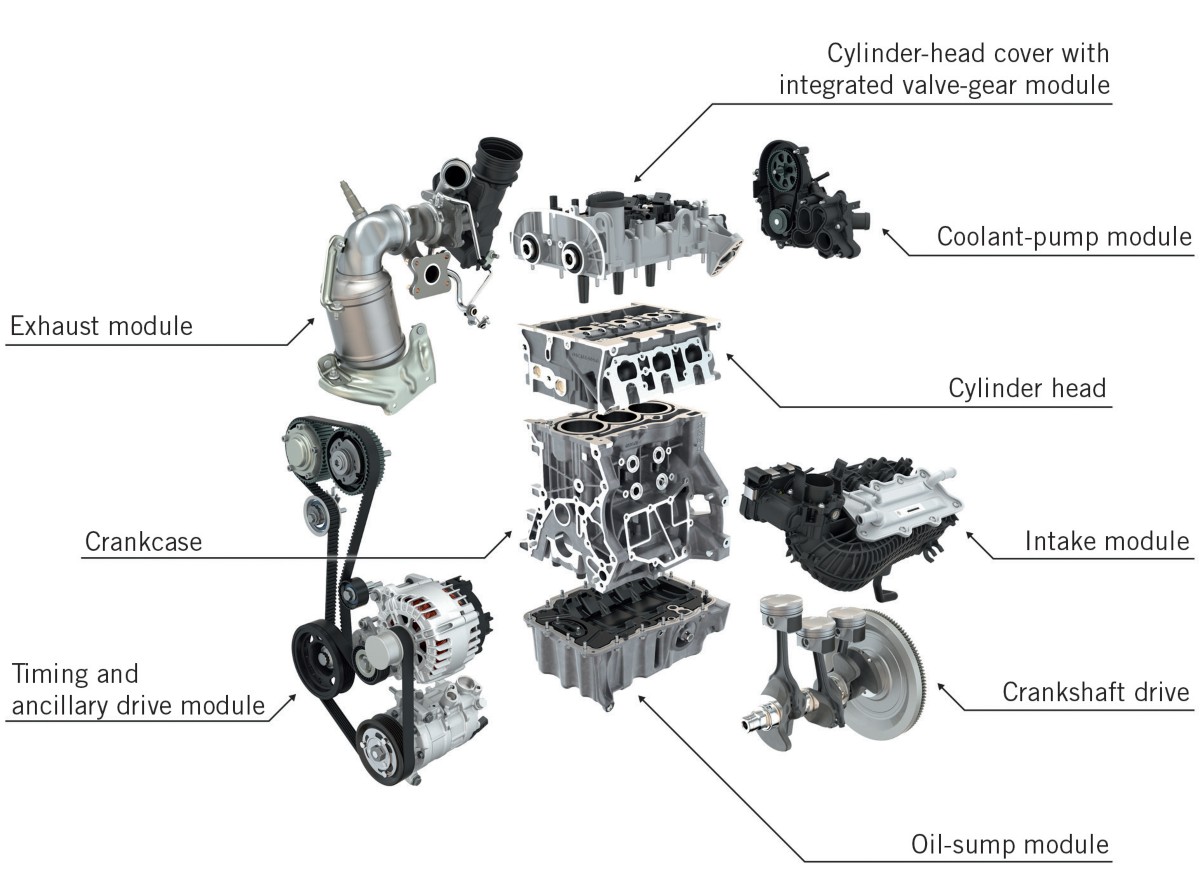 Cylinder-head cover with integrated valve-gear module

Coolant-pump module

Exhaust module

Cylinder head

Crankcase

Intake module

Timing and ancillary drive module

Crankshaft drive

Oil-sump module