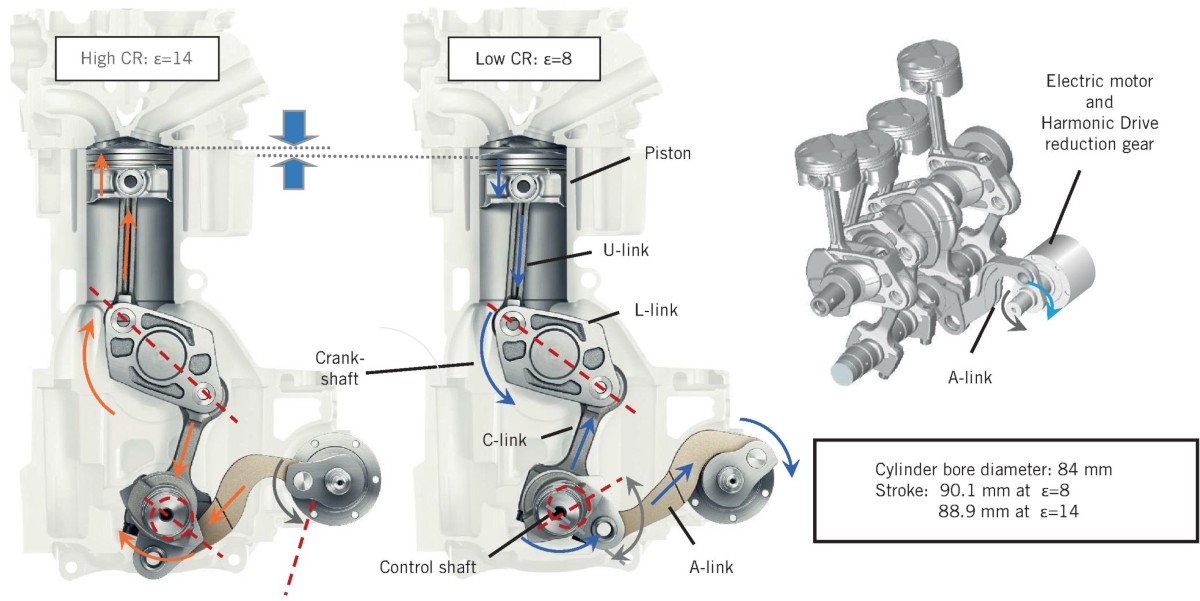 High CR: ε=14

Low CR: ε=8

Piston

U-link

L-link

Crank-shaft

C-link

Control shaft

A-link

Electric motor and Harmonic Drive reduction gear

A-link

Cylinder bore diameter: 84 mm
Stroke: 90.1 mm at ε=8
88.9 mm at ε=14