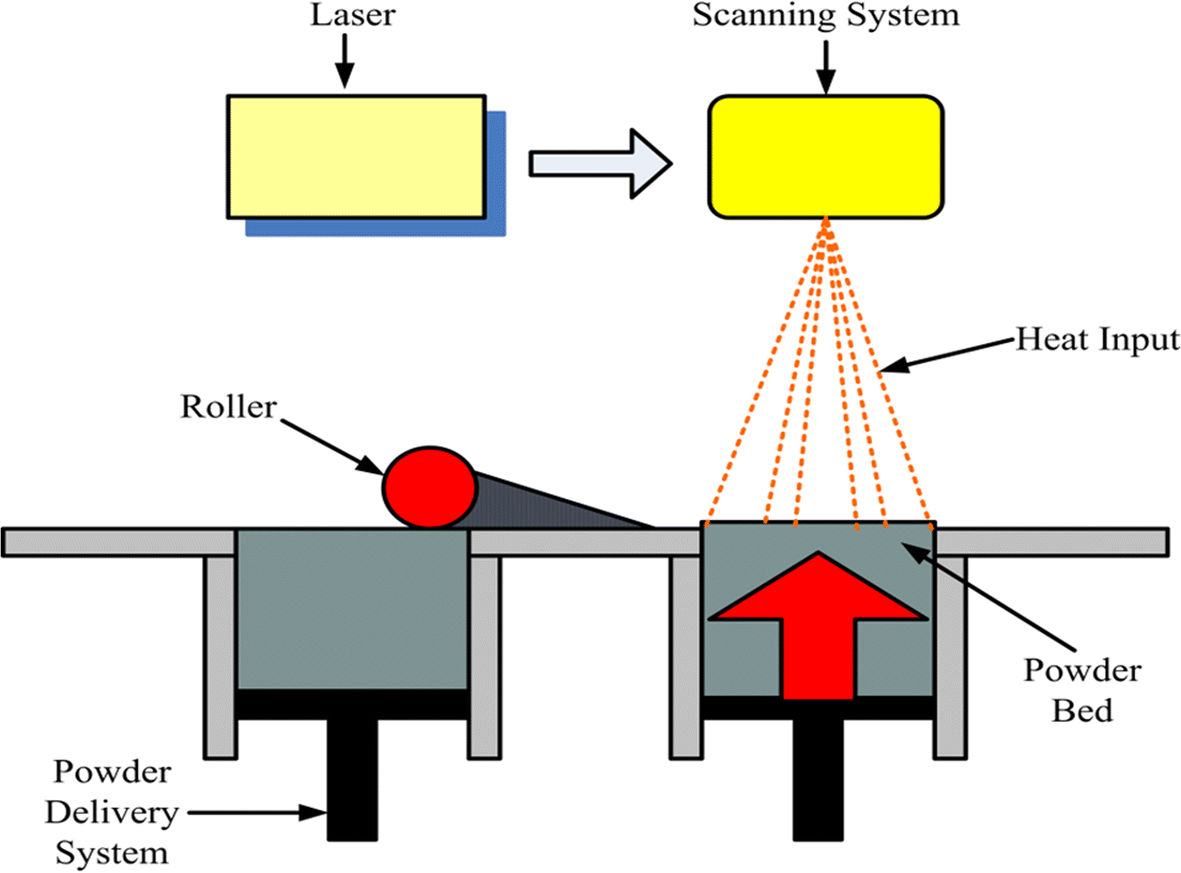 Laser

Scanning System

Heat Input

Roller

Powder Bed

Powder Delivery System