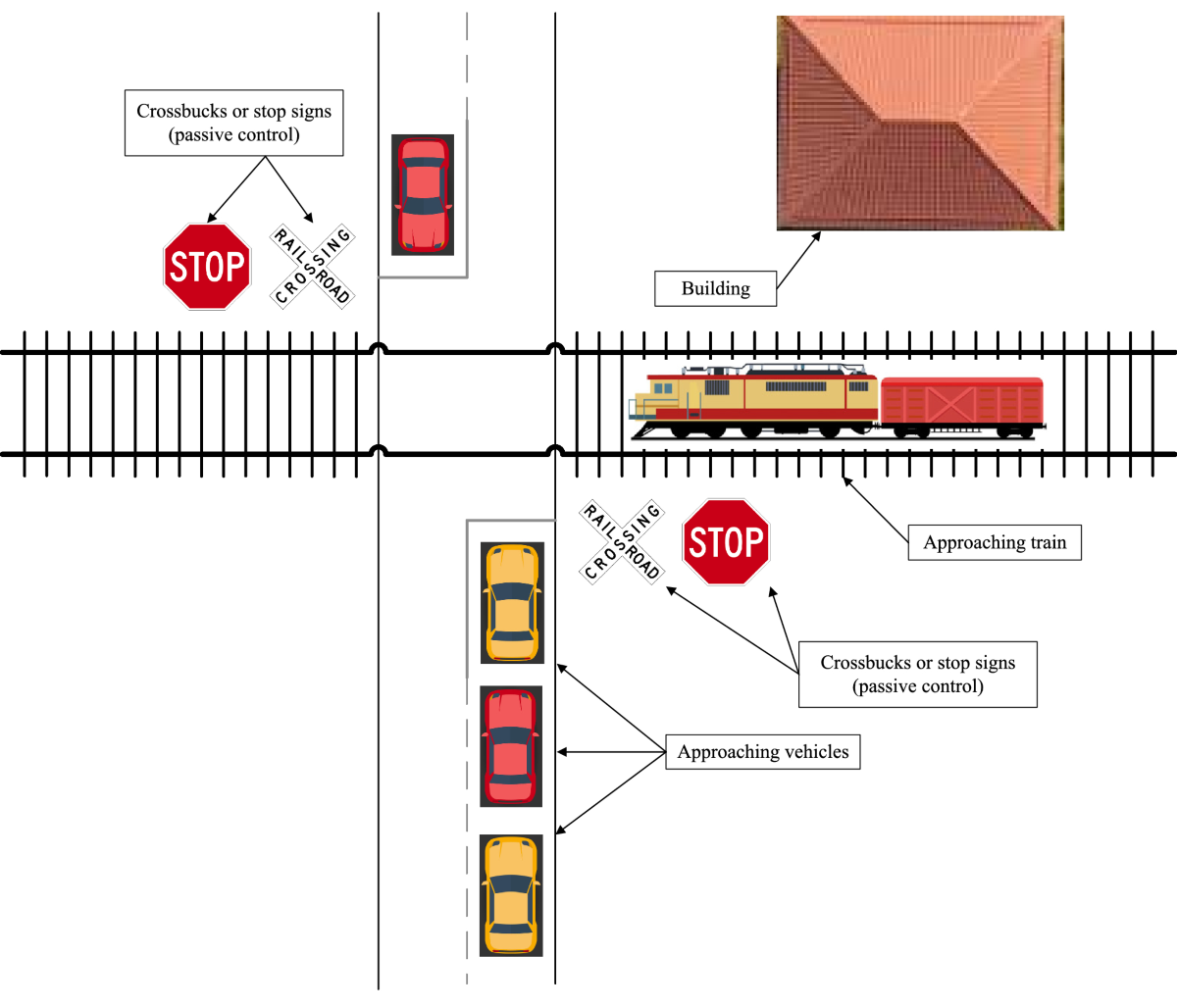 Crossbucks or stop signs (passive control)

STOP

RAILROAD CROSSING

Building

Approaching train

RAILROAD CROSSING

STOP

Crossbucks or stop signs (passive control)

Approaching vehicles