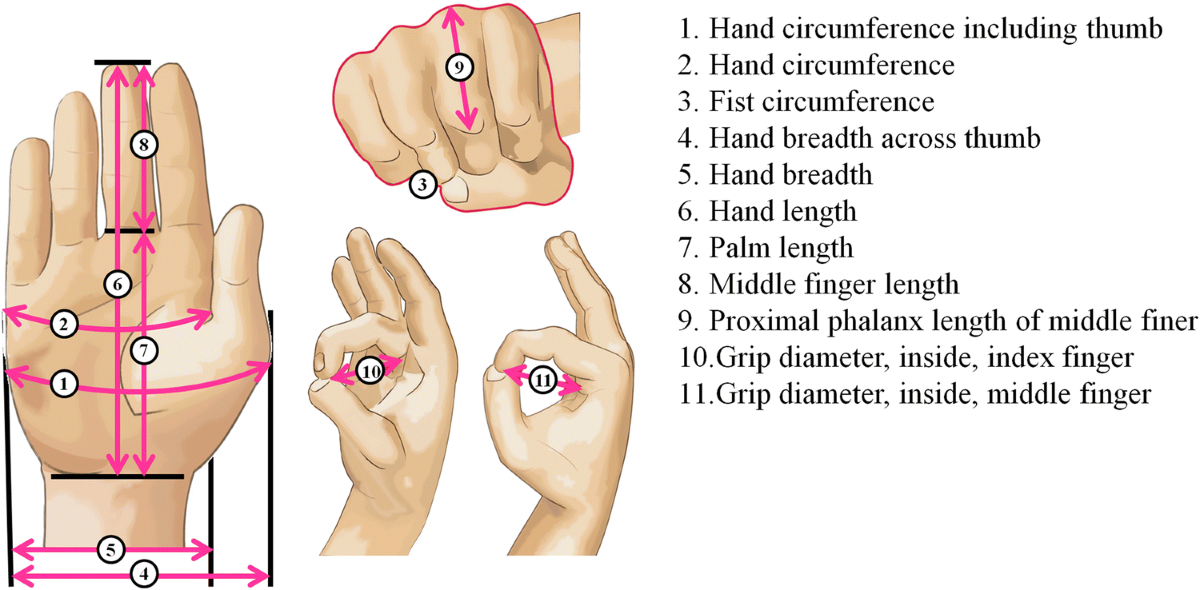 8
6
2
7
1
5
4
9
3
10
11

1. Hand circumference including thumb
2. Hand circumference
3. Fist circumference
4. Hand breadth across thumb
5. Hand breadth
6. Hand length
7. Palm length
8. Middle finger length
9. Proximal phalanx length of middle finer
10.Grip diameter, inside, index finger
11.Grip diameter, inside, middle finger