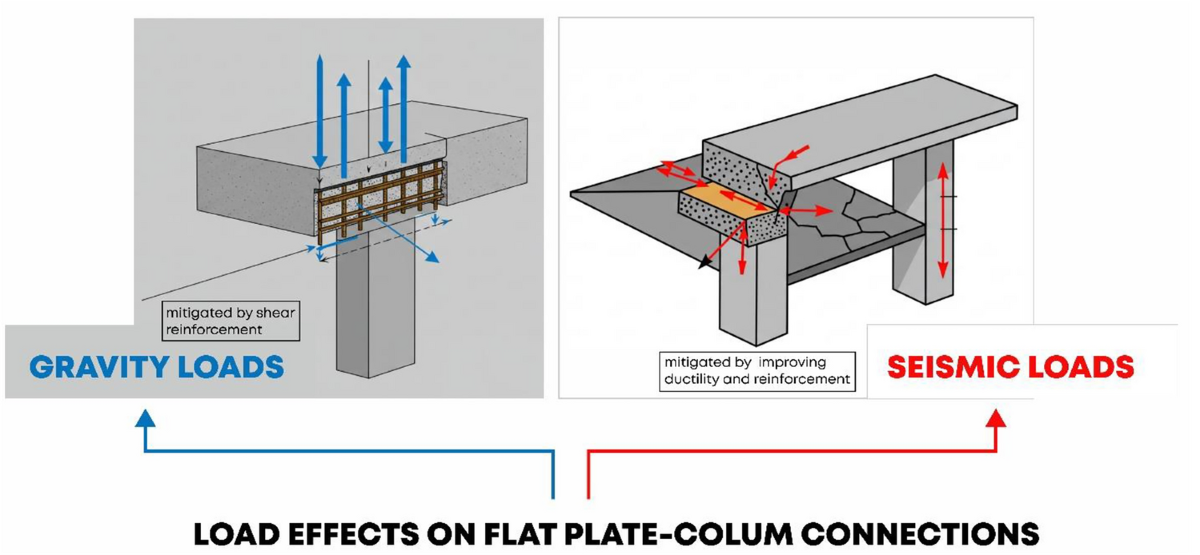 mitigated by shear reinforcement

GRAVITY LOADS

mitigated by improving ductility and reinforcement

SEISMIC LOADS

LOAD EFFECTS ON FLAT PLATE-COLUM CONNECTIONS