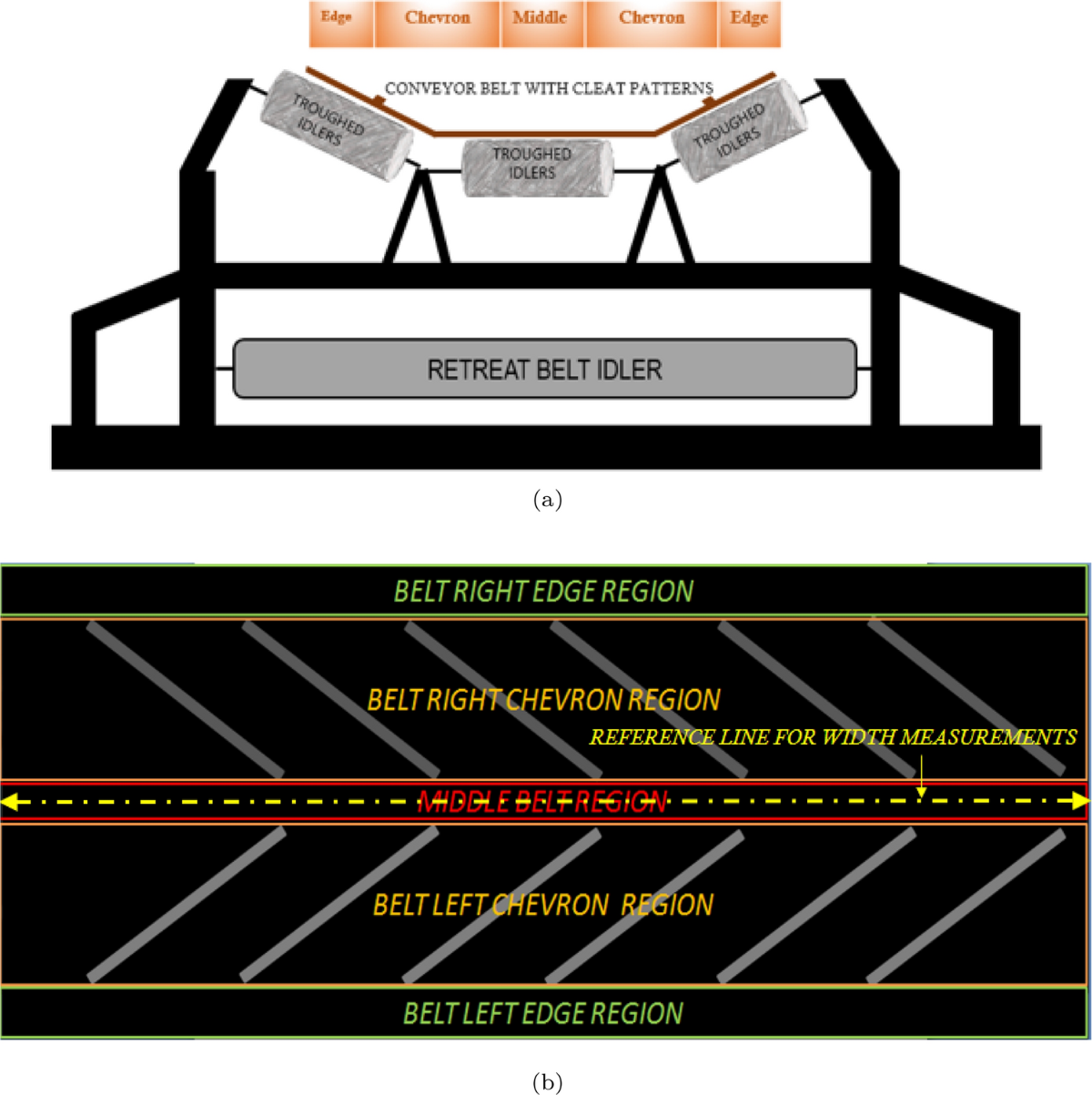 Edge Chevron Middle Chevron Edge

CONVEYOR BELT WITH CLEAT PATTERNS

TROUGHED IDLERS

TROUGHED IDLERS

TROUGHED IDLERS

RETREAT BELT IDLER

(a)

BELT RIGHT EDGE REGION

BELT RIGHT CHEVRON REGION

REFERENCE LINE FOR WIDTH MEASUREMENTS

MIDDLE BELT REGION

BELT LEFT CHEVRON REGION

BELT LEFT EDGE REGION

(b)