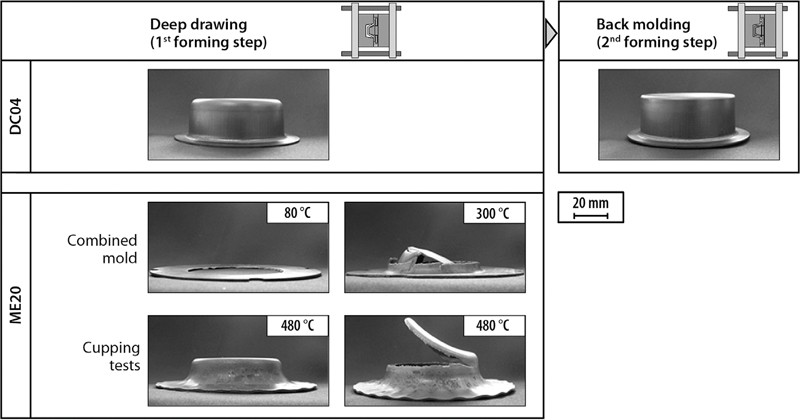 Deep drawing
($1^{st}$ forming step)

Back molding
($2^{nd}$ forming step)

DC04

ME20

20 mm

Combined mold

80 °C

300 °C

Cupping tests

480 °C

480 °C