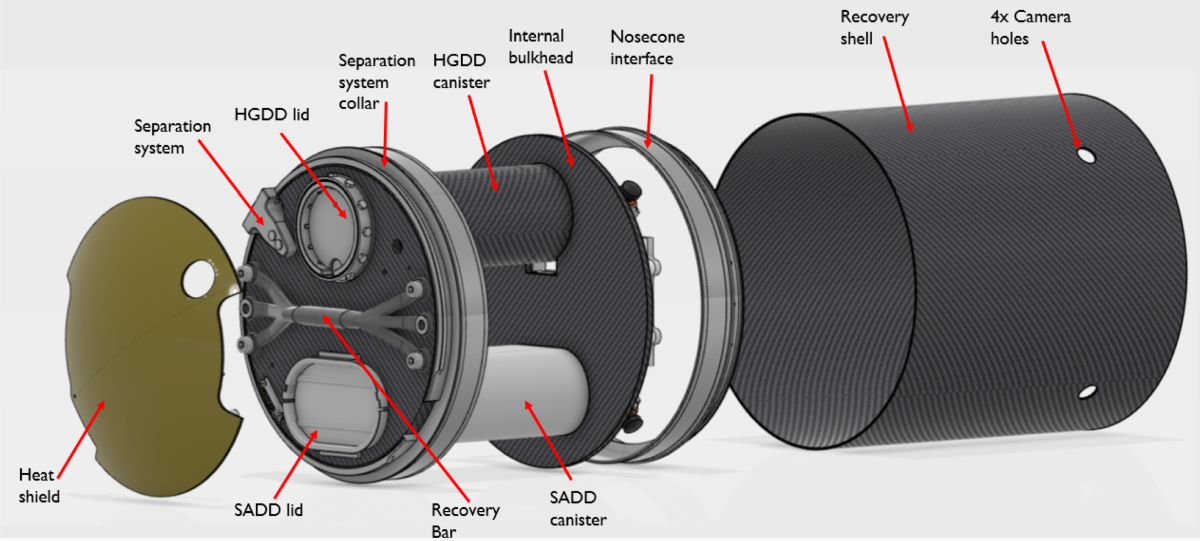 Separation system

HGDD lid

Separation system collar

HGDD canister

Internal bulkhead

Nosecone interface

Recovery shell

4x Camera holes

Heat shield

SADD lid

Recovery Bar

SADD canister