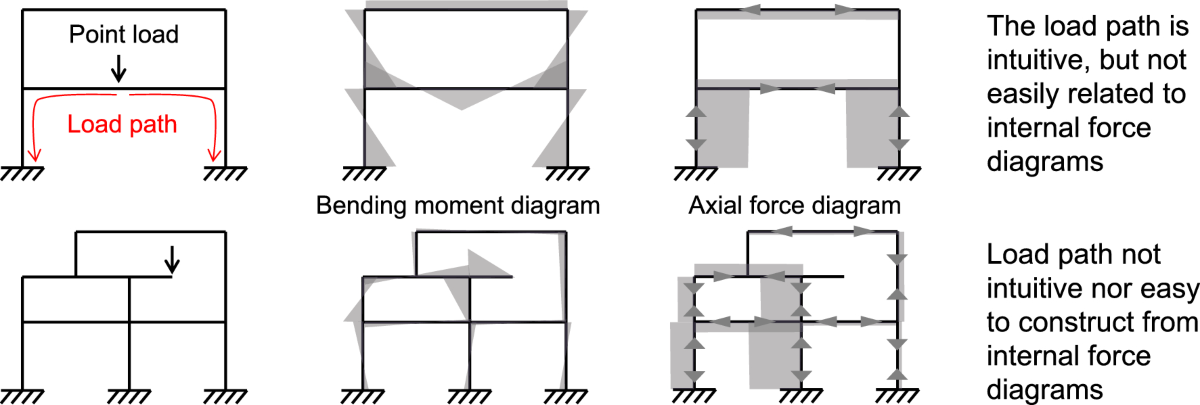 Point load

Load path

Bending moment diagram

Axial force diagram

The load path is intuitive, but not easily related to internal force diagrams

Load path not intuitive nor easy to construct from internal force diagrams