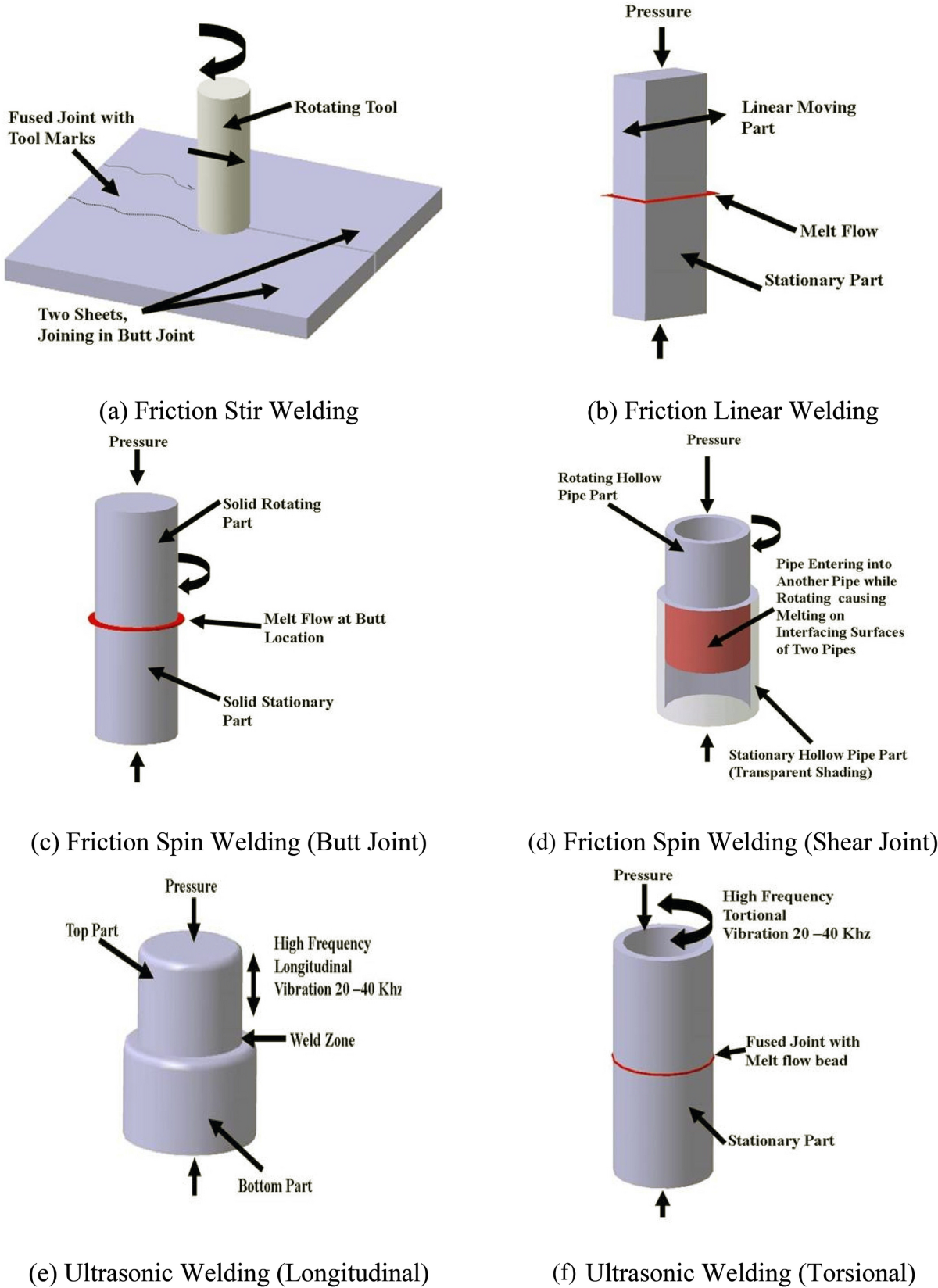 Fused Joint with Tool Marks

Rotating Tool

Two Sheets, Joining in Butt Joint

(a) Friction Stir Welding

Pressure

Linear Moving Part

Melt Flow

Stationary Part

(b) Friction Linear Welding

Pressure

Solid Rotating Part

Melt Flow at Butt Location

Solid Stationary Part

(c) Friction Spin Welding (Butt Joint)

Pressure

Rotating Hollow Pipe Part

Pipe Entering into Another Pipe while Rotating causing Melting on Interfacing Surfaces of Two Pipes

Stationary Hollow Pipe Part (Transparent Shading)

(d) Friction Spin Welding (Shear Joint)

Pressure

Top Part

High Frequency Longitudinal Vibration 20 –40 Khz

Weld Zone

Bottom Part

(e) Ultrasonic Welding (Longitudinal)

Pressure

High Frequency Tortional Vibration 20 –40 Khz

Fused Joint with Melt flow bead

Stationary Part

(f) Ultrasonic Welding (Torsional)