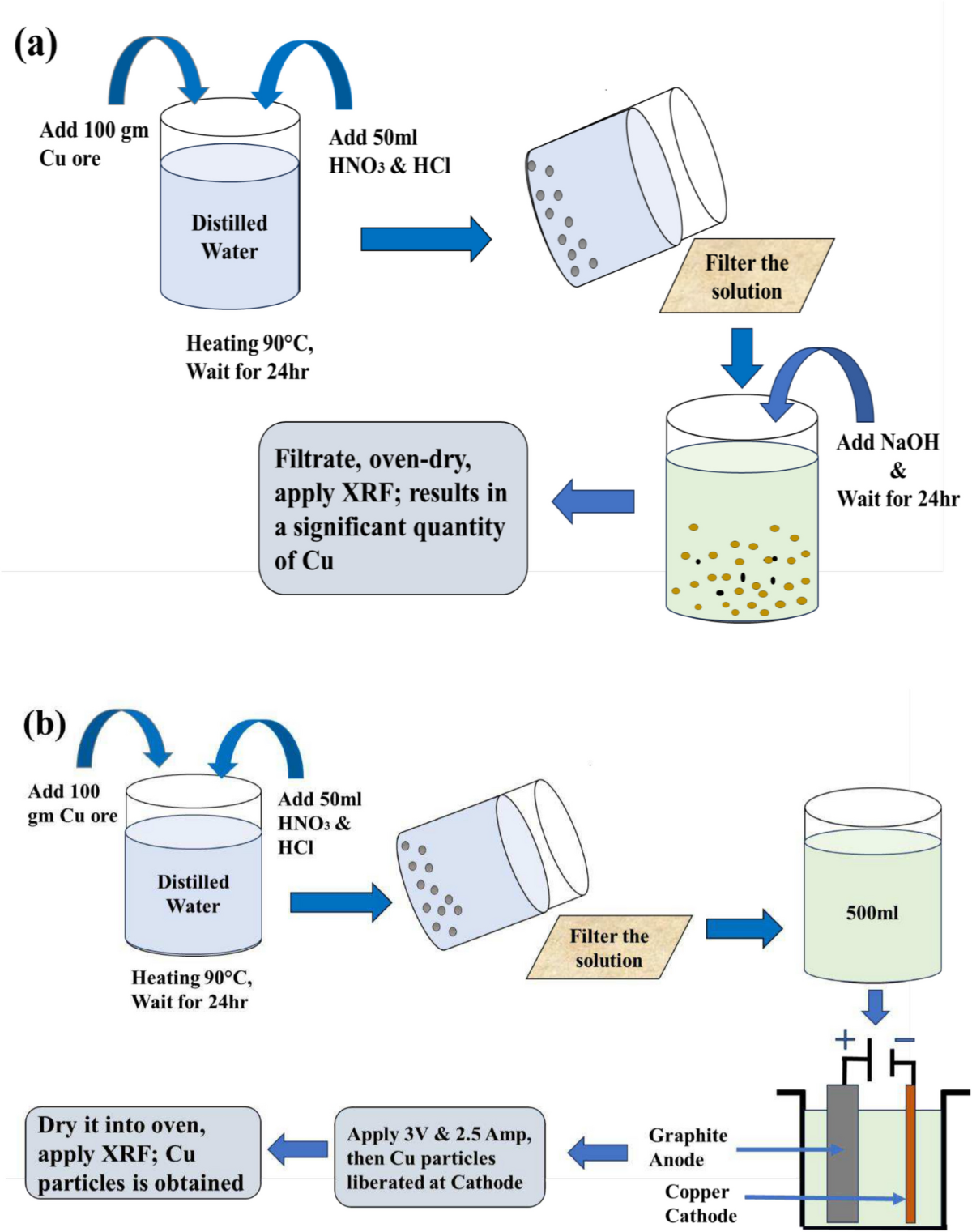 (a)

Add 100 gm Cu ore

Add 50ml $HNO_3$ & HCl

Distilled Water

Heating 90°C, Wait for 24hr

Filter the solution

Add NaOH & Wait for 24hr

Filtrate, oven-dry, apply XRF; results in a significant quantity of Cu

(b)

Add 100 gm Cu ore

Add 50ml $HNO_3$ & HCl

Distilled Water

Heating 90°C, Wait for 24hr

Filter the solution

500ml

+ −

Graphite Anode

Copper Cathode

Apply 3V & 2.5 Amp, then Cu particles liberated at Cathode

Dry it into oven, apply XRF; Cu particles is obtained