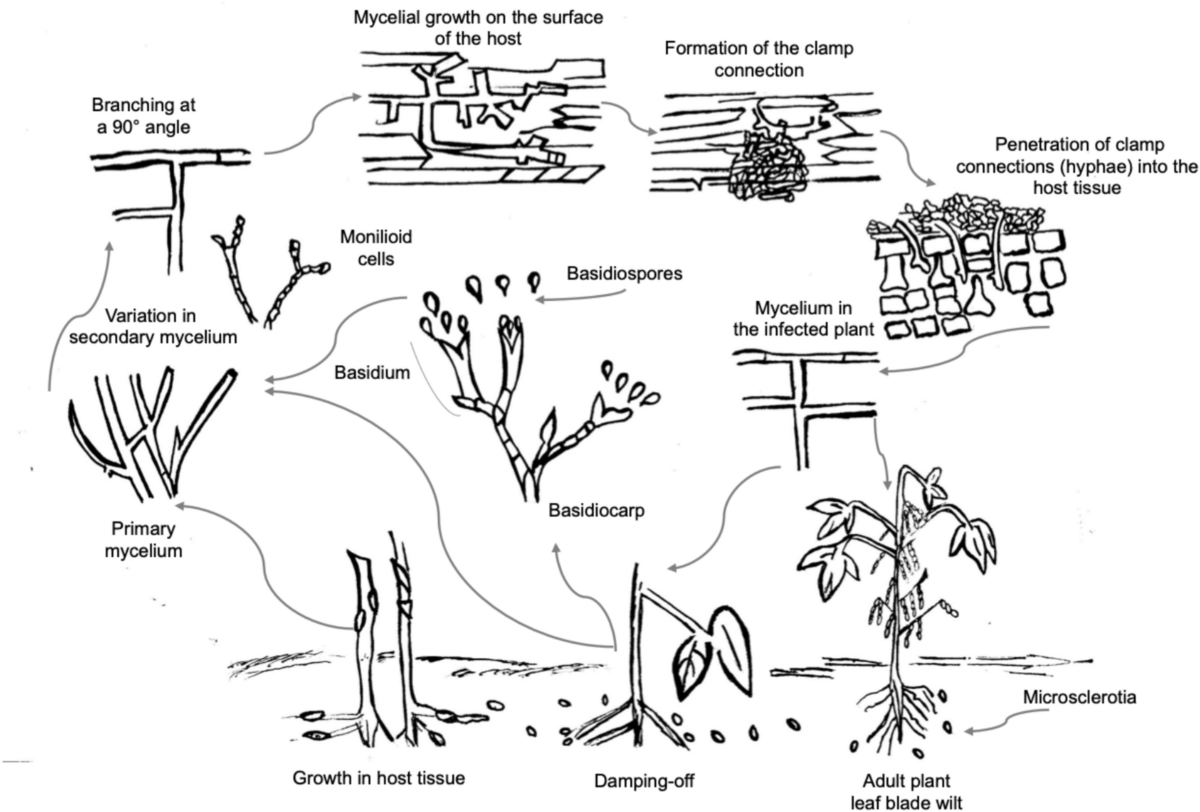 Mycelial growth on the surface of the host

Formation of the clamp connection

Branching at a 90° angle

Penetration of clamp connections (hyphae) into the host tissue

Monilioid cells

Basidiospores

Variation in secondary mycelium

Mycelium in the infected plant

Basidium

Basidiocarp

Primary mycelium

Microsclerotia

Growth in host tissue

Damping-off

Adult plant leaf blade wilt