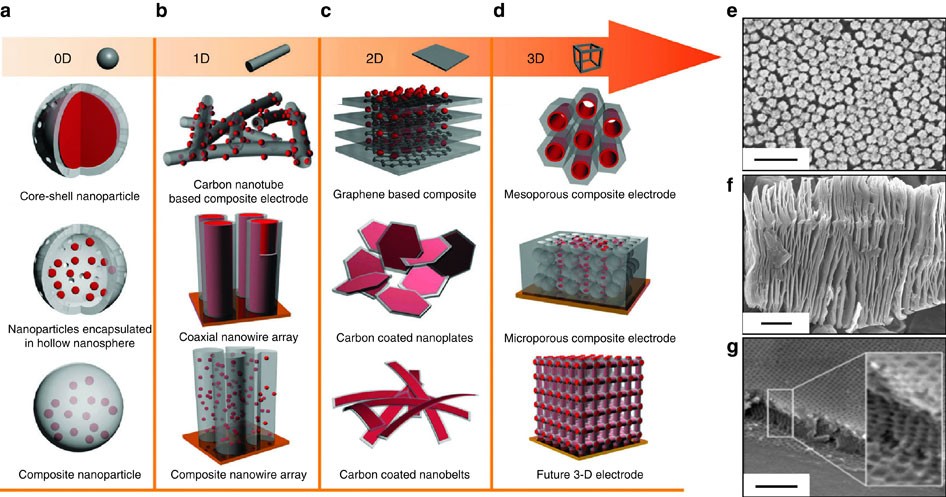 a

0D

Core-shell nanoparticle

Nanoparticles encapsulated in hollow nanosphere

Composite nanoparticle

b

1D

Carbon nanotube based composite electrode

Coaxial nanowire array

Composite nanowire array

c

2D

Graphene based composite

Carbon coated nanoplates

Carbon coated nanobelts

d

3D

Mesoporous composite electrode

Microporous composite electrode

Future 3-D electrode

e

f

g