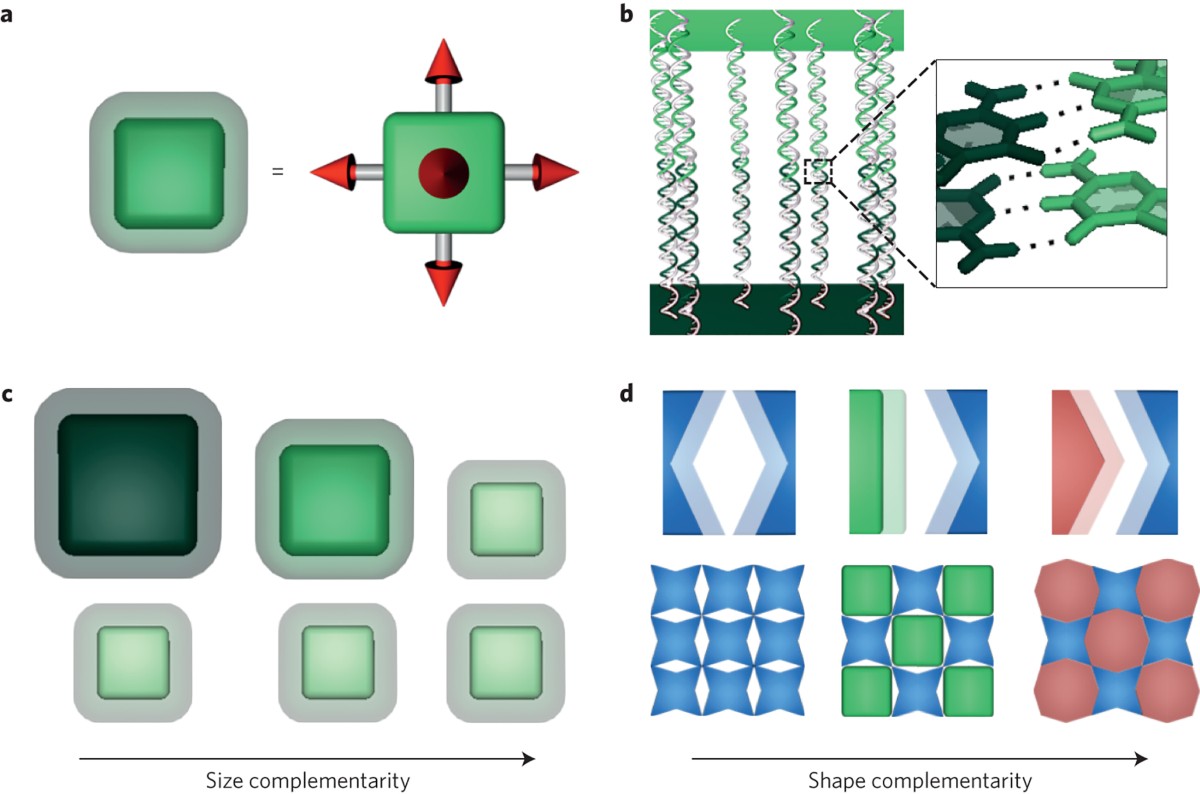 a

=

b

c

Size complementarity

d

Shape complementarity