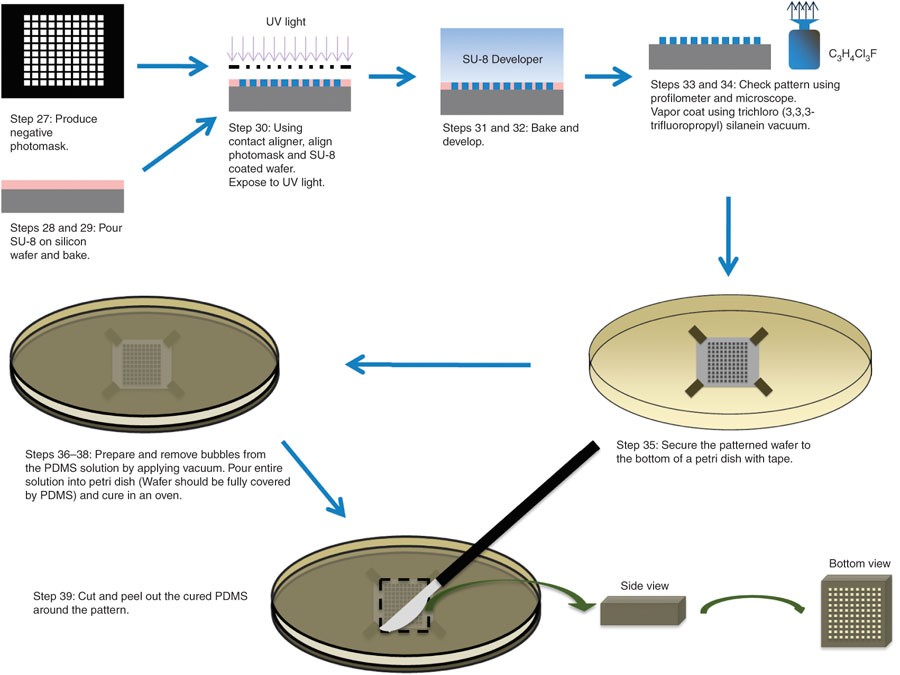 Step 27: Produce negative photomask.

Steps 28 and 29: Pour SU-8 on silicon wafer and bake.

UV light

Step 30: Using contact aligner, align photomask and SU-8 coated wafer. Expose to UV light.

SU-8 Developer

Steps 31 and 32: Bake and develop.

$C_3H_4Cl_3F$

Steps 33 and 34: Check pattern using profilometer and microscope. Vapor coat using trichloro (3,3,3-trifluoropropyl) silanein vacuum.

Step 35: Secure the patterned wafer to the bottom of a petri dish with tape.

Steps 36–38: Prepare and remove bubbles from the PDMS solution by applying vacuum. Pour entire solution into petri dish (Wafer should be fully covered by PDMS) and cure in an oven.

Step 39: Cut and peel out the cured PDMS around the pattern.

Side view

Bottom view