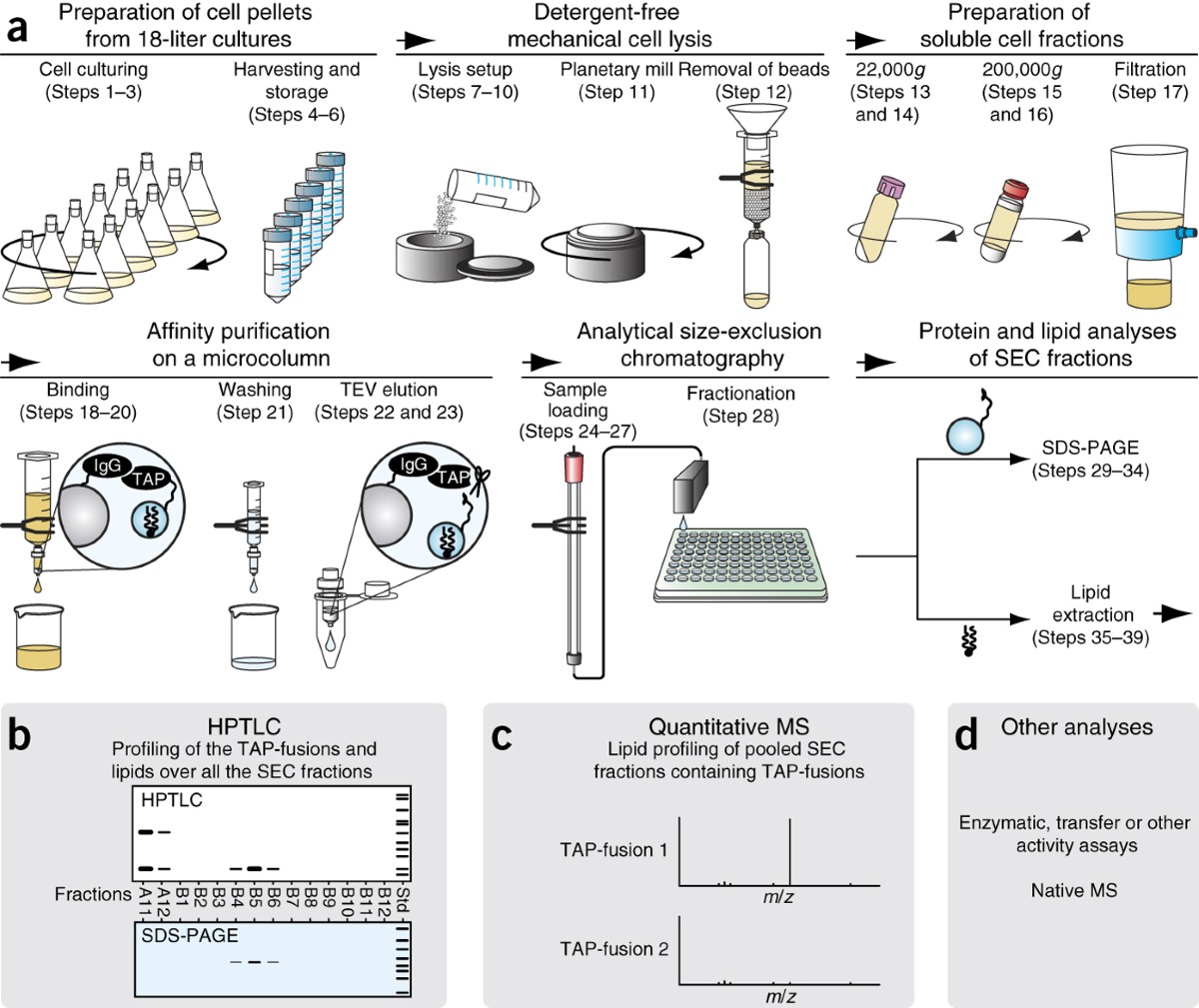 a

Preparation of cell pellets from 18-liter cultures

Cell culturing (Steps 1–3)

Harvesting and storage (Steps 4–6)

Detergent-free mechanical cell lysis

Lysis setup (Steps 7–10)

Planetary mill (Step 11)

Removal of beads (Step 12)

Preparation of soluble cell fractions

22,000$g$ (Steps 13 and 14)

200,000$g$ (Steps 15 and 16)

Filtration (Step 17)

Affinity purification on a microcolumn

Binding (Steps 18–20)

IgG

TAP

Washing (Step 21)

TEV elution (Steps 22 and 23)

IgG

TAP

Analytical size-exclusion chromatography

Sample loading (Steps 24–27)

Fractionation (Step 28)

Protein and lipid analyses of SEC fractions

SDS-PAGE (Steps 29–34)

Lipid extraction (Steps 35–39)

b

HPTLC

Profiling of the TAP-fusions and lipids over all the SEC fractions

HPTLC

Fractions A11 A12 B1 B2 B3 B4 B5 B6 B7 B8 B9 B10 B11 B12 Std

SDS-PAGE

c

Quantitative MS

Lipid profiling of pooled SEC fractions containing TAP-fusions

TAP-fusion 1

$m/z$

TAP-fusion 2

$m/z$

d

Other analyses

Enzymatic, transfer or other activity assays

Native MS