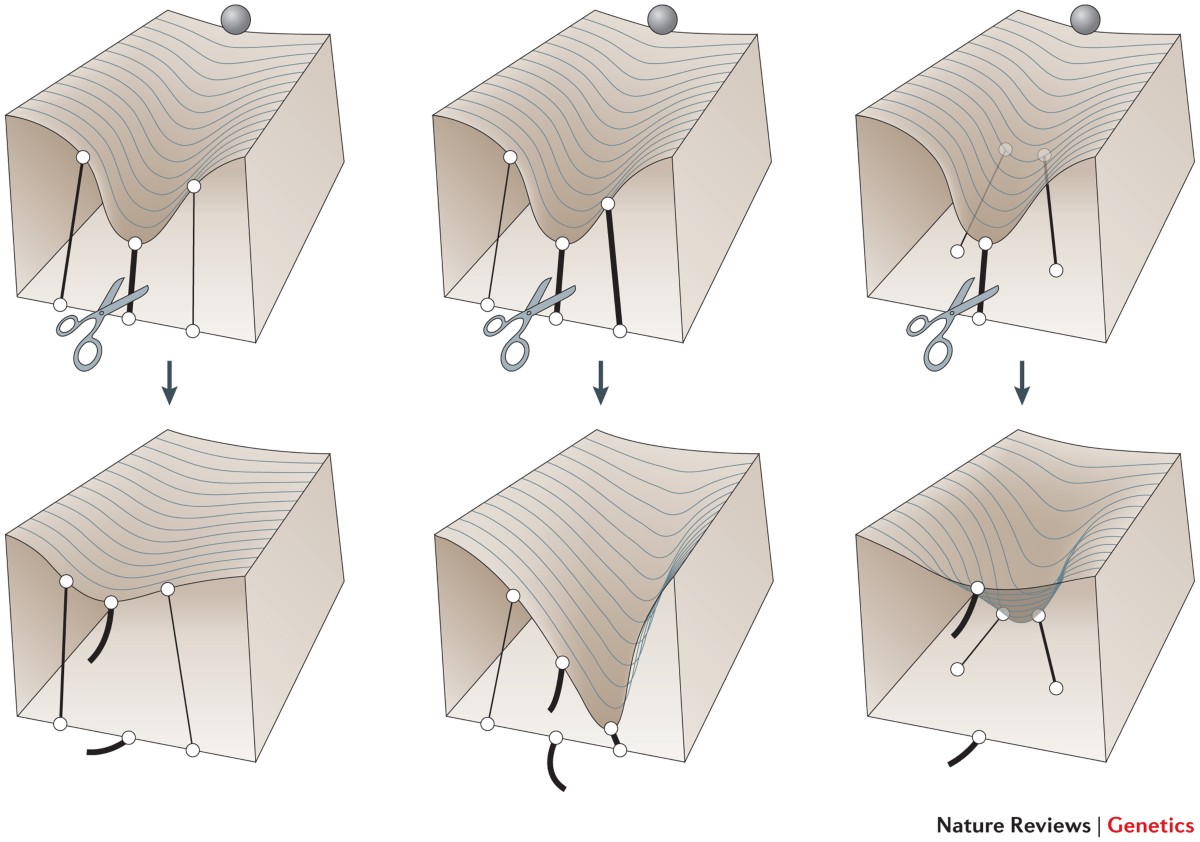 Nature Reviews | Genetics