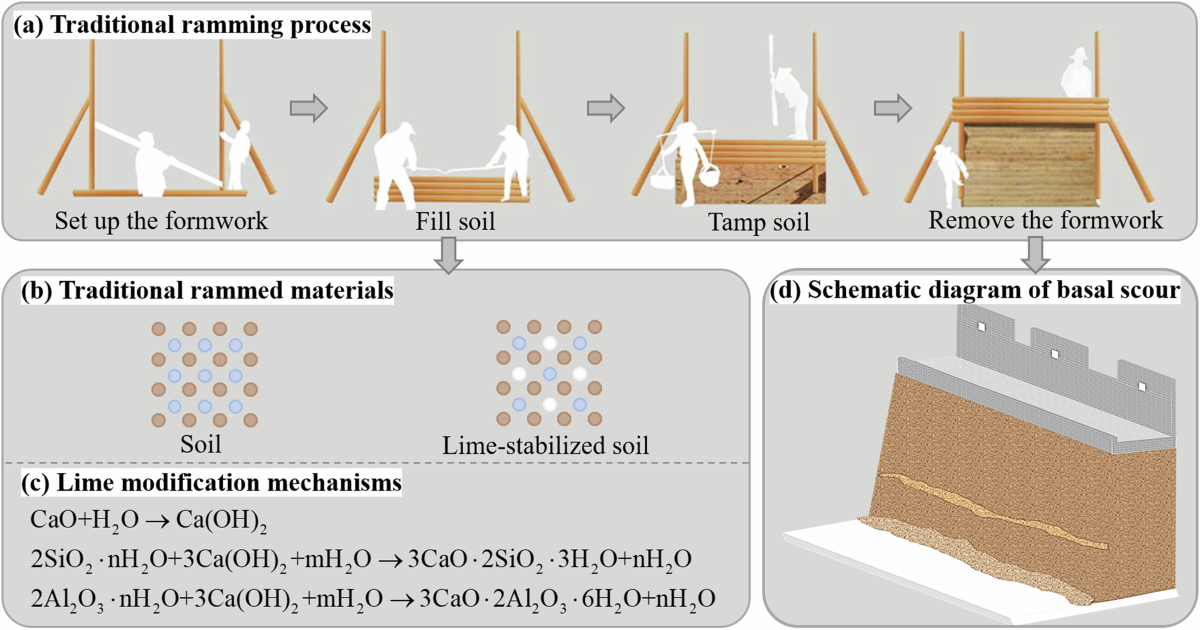 (a) Traditional ramming process

Set up the formwork

Fill soil

Tamp soil

Remove the formwork

(b) Traditional rammed materials

Soil

Lime-stabilized soil

(c) Lime modification mechanisms

$CaO+H_2O \rightarrow Ca(OH)_2$

$2SiO_2 \cdot nH_2O+3Ca(OH)_2+mH_2O \rightarrow 3CaO \cdot 2SiO_2 \cdot 3H_2O+nH_2O$

$2Al_2O_3 \cdot nH_2O+3Ca(OH)_2+mH_2O \rightarrow 3CaO \cdot 2Al_2O_3 \cdot 6H_2O+nH_2O$

(d) Schematic diagram of basal scour