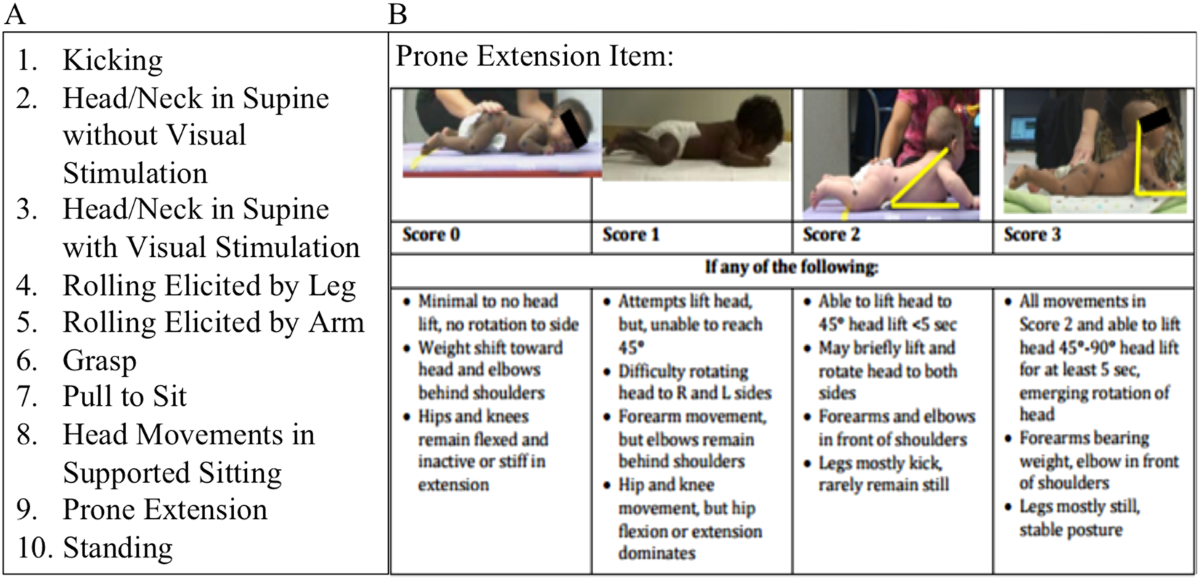 A

1. Kicking
2. Head/Neck in Supine without Visual Stimulation
3. Head/Neck in Supine with Visual Stimulation
4. Rolling Elicited by Leg
5. Rolling Elicited by Arm
6. Grasp
7. Pull to Sit
8. Head Movements in Supported Sitting
9. Prone Extension
10. Standing

B

Prone Extension Item:

| Score 0 | Score 1 | Score 2 | Score 3 |
|---|---|---|---|
| If any of the following: | | | |
| • Minimal to no head lift, no rotation to side • Weight shift toward head and elbows behind shoulders • Hips and knees remain flexed and inactive or stiff in extension | • Attempts lift head, but, unable to reach 45° • Difficulty rotating head to R and L sides • Forearm movement, but elbows remain behind shoulders • Hip and knee movement, but hip flexion or extension dominates | • Able to lift head to 45° head lift <5 sec • May briefly lift and rotate head to both sides • Forearms and elbows in front of shoulders • Legs mostly kick, rarely remain still | • All movements in Score 2 and able to lift head 45°-90° head lift for at least 5 sec, emerging rotation of head • Forearms bearing weight, elbow in front of shoulders • Legs mostly still, stable posture |