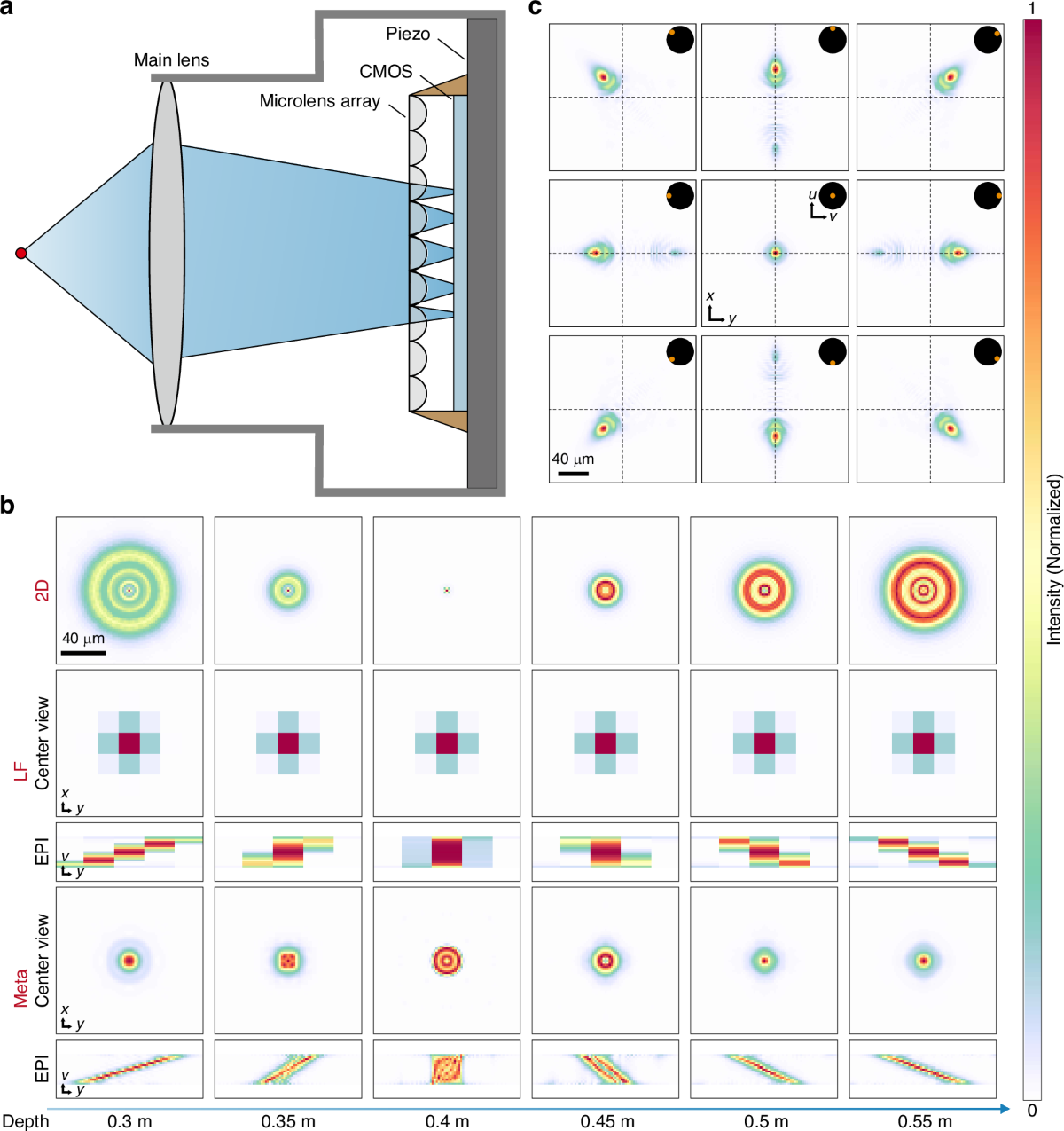 a

Main lens

Piezo

CMOS

Microlens array

c

u
v

x
y

40 μm

1

Intensity (Normalized)

0

b

2D

40 μm

LF
Center view

x
y

EPI

v
y

Meta
Center view

x
y

EPI

v
y

Depth 0.3 m 0.35 m 0.4 m 0.45 m 0.5 m 0.55 m