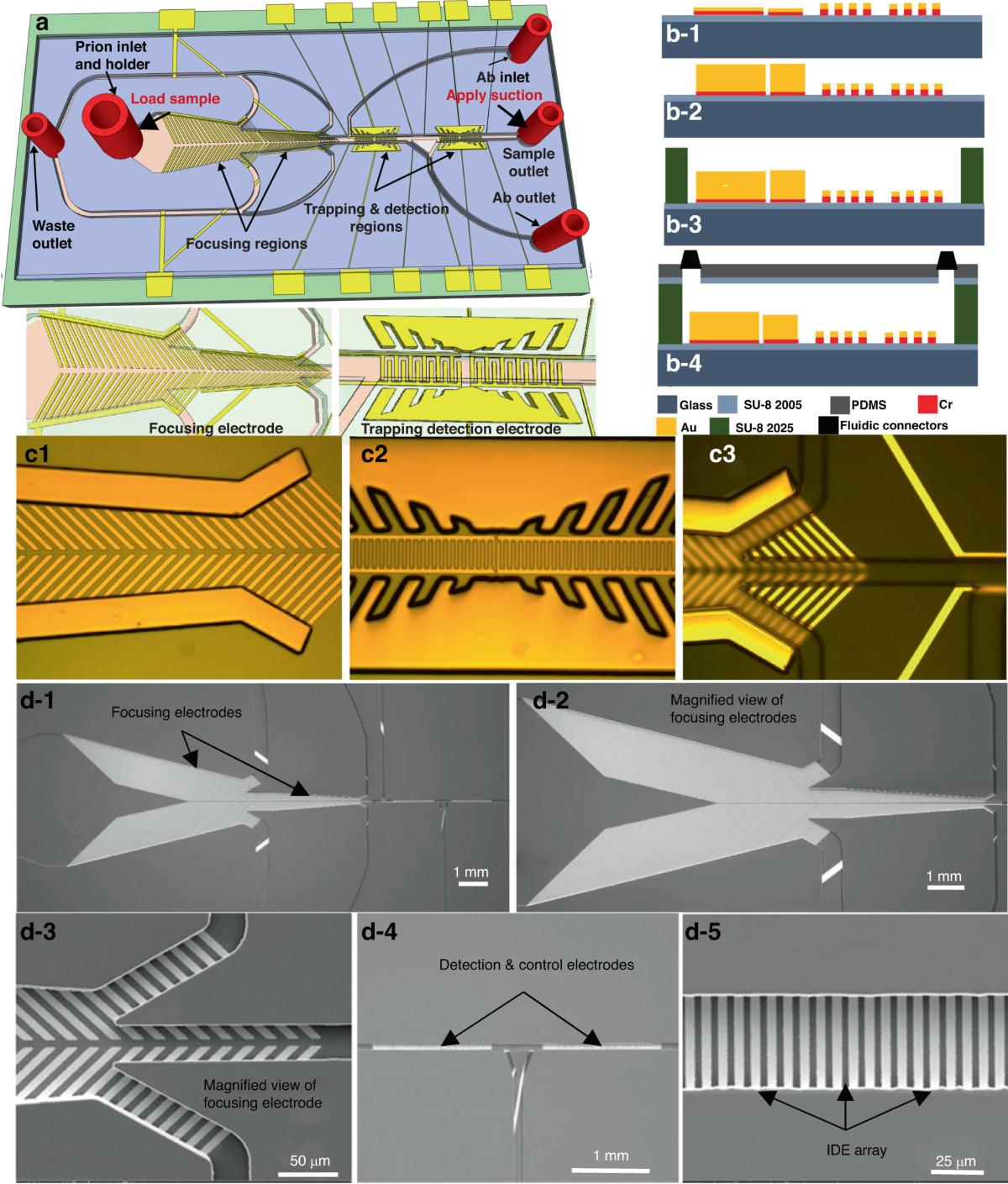 a

Prion inlet and holder

Load sample

Waste outlet

Focusing regions

Trapping & detection regions

Ab inlet

Apply suction

Sample outlet

Ab outlet

Focusing electrode

Trapping detection electrode

b-1

b-2

b-3

b-4

Glass SU-8 2005 PDMS Cr

Au SU-8 2025 Fluidic connectors

c1

c2

c3

d-1

Focusing electrodes

1 mm

d-2

Magnified view of focusing electrodes

1 mm

d-3

Magnified view of focusing electrode

50 μm

d-4

Detection & control electrodes

1 mm

d-5

IDE array

25 μm