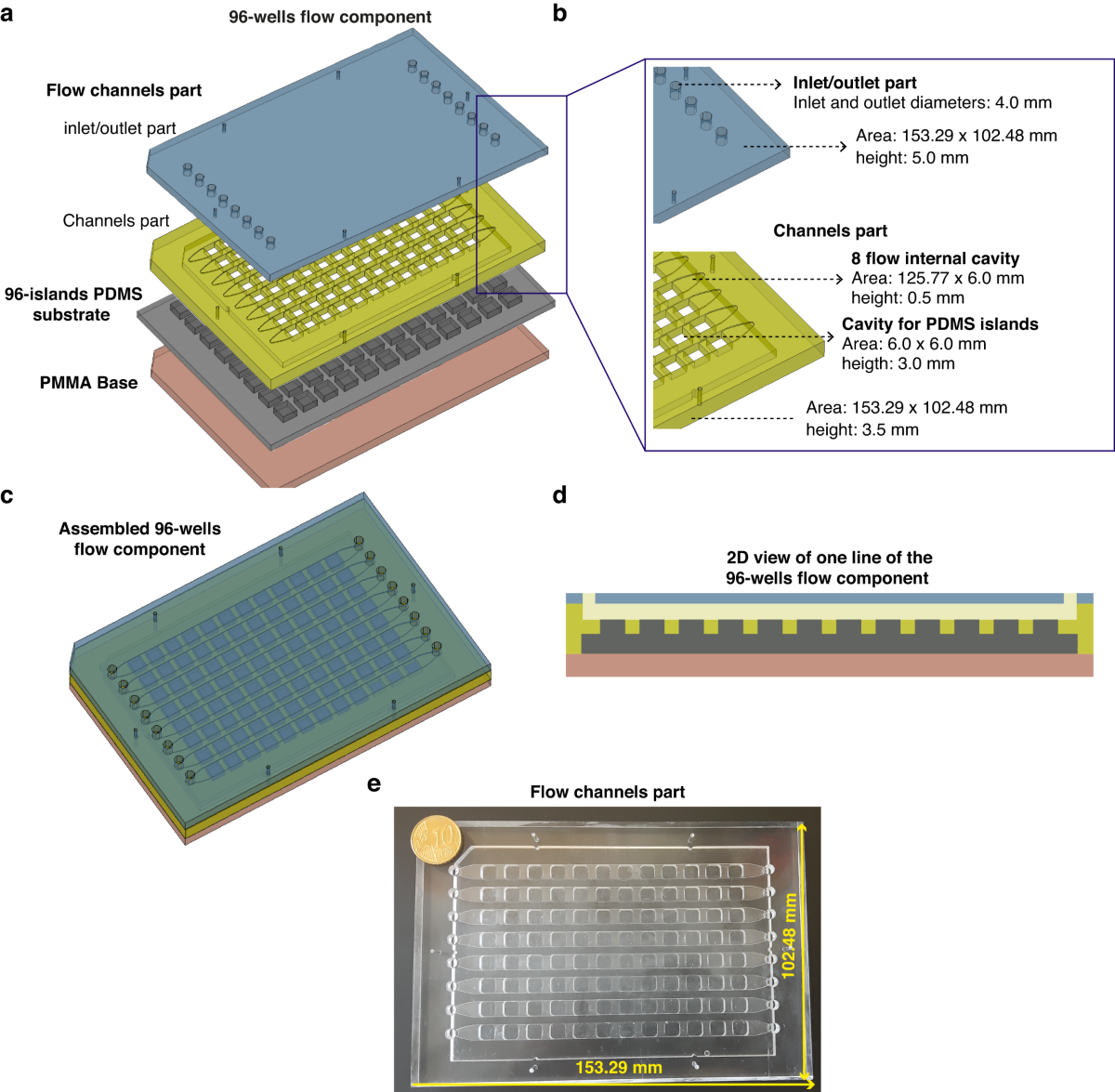 a

96-wells flow component

Flow channels part

inlet/outlet part

Channels part

96-islands PDMS substrate

PMMA Base

b

Inlet/outlet part
Inlet and outlet diameters: 4.0 mm

Area: 153.29 x 102.48 mm
height: 5.0 mm

Channels part

8 flow internal cavity
Area: 125.77 x 6.0 mm
height: 0.5 mm

Cavity for PDMS islands
Area: 6.0 x 6.0 mm
heigth: 3.0 mm

Area: 153.29 x 102.48 mm
height: 3.5 mm

c

Assembled 96-wells flow component

d

2D view of one line of the 96-wells flow component

e

Flow channels part

10

102.48 mm

153.29 mm