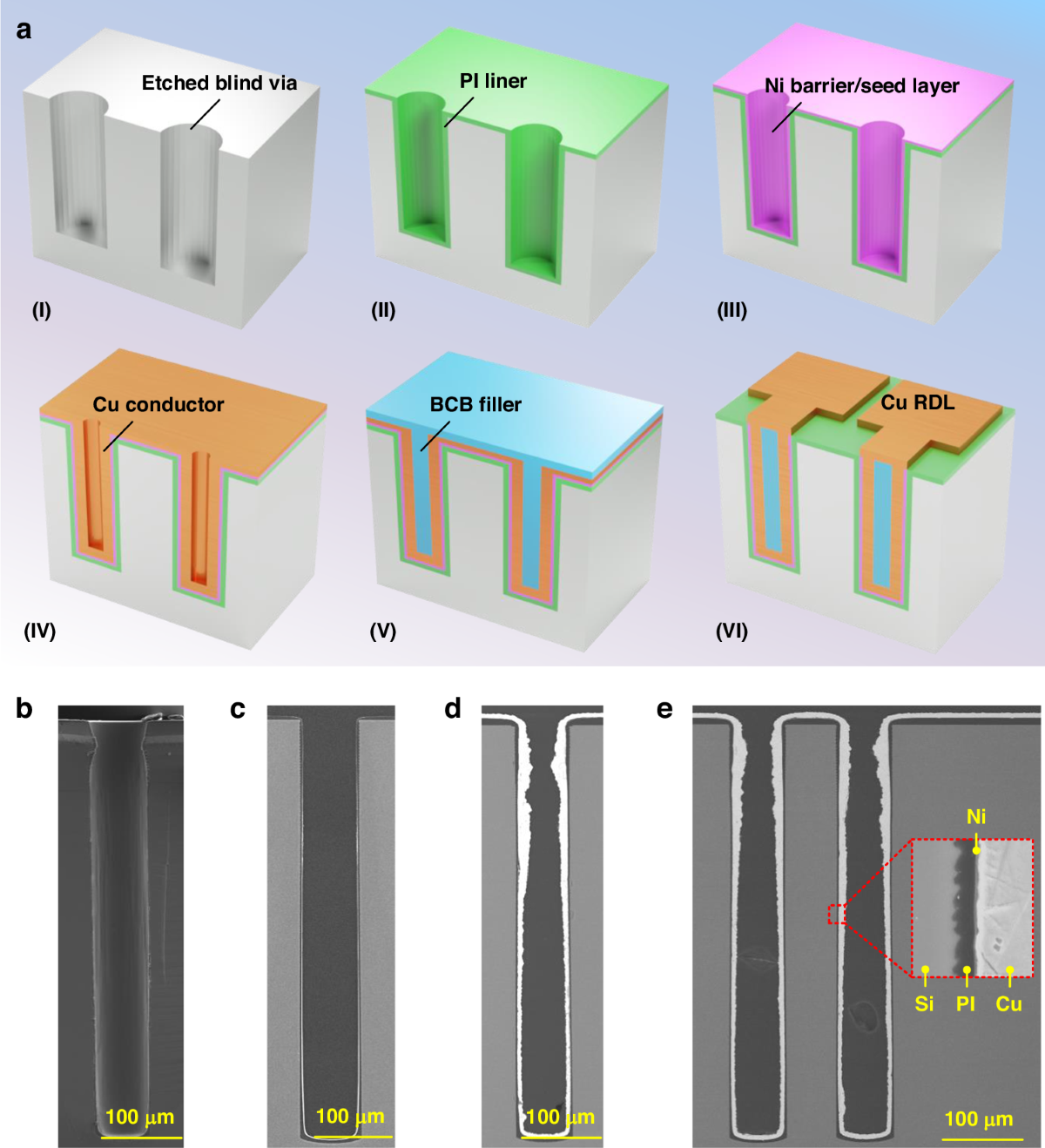 a

Etched blind via

(I)

PI liner

(II)

Ni barrier/seed layer

(III)

Cu conductor

(IV)

BCB filler

(V)

Cu RDL

(VI)

b

100 μm

c

100 μm

d

100 μm

e

Ni

Si PI Cu

100 μm