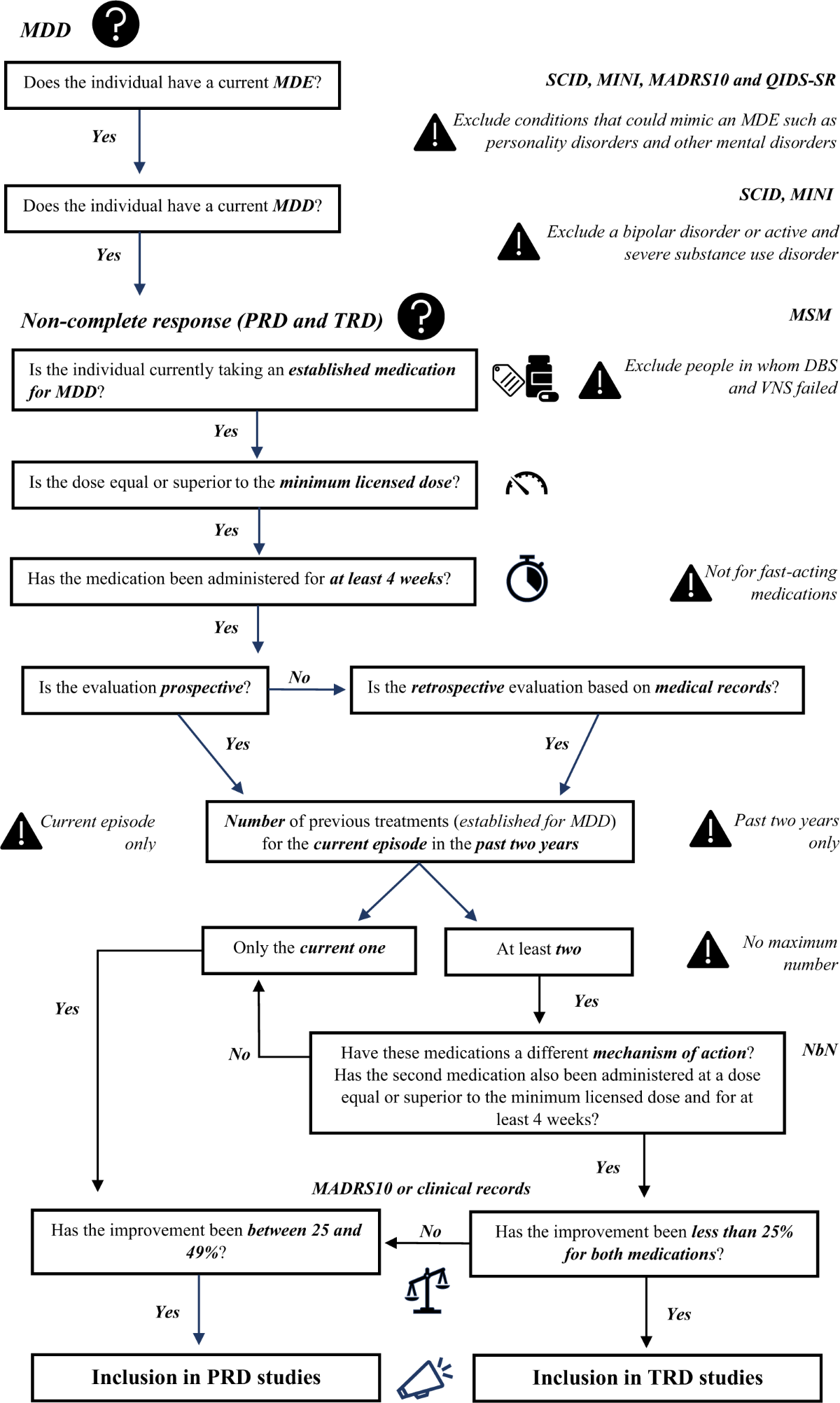 MDD

Does the individual have a current MDE?

SCID, MINI, MADRS10 and QIDS-SR

Exclude conditions that could mimic an MDE such as personality disorders and other mental disorders

Yes

Does the individual have a current MDD?

SCID, MINI

Exclude a bipolar disorder or active and severe substance use disorder

Yes

Non-complete response (PRD and TRD)

MSM

Is the individual currently taking an established medication for MDD?

Exclude people in whom DBS and VNS failed

Yes

Is the dose equal or superior to the minimum licensed dose?

Yes

Has the medication been administered for at least 4 weeks?

Not for fast-acting medications

Yes

Is the evaluation prospective?

No

Is the retrospective evaluation based on medical records?

Yes

Yes

Current episode only

Number of previous treatments (established for MDD) for the current episode in the past two years

Past two years only

Only the current one

At least two

No maximum number

Yes

Yes

No

Have these medications a different mechanism of action? Has the second medication also been administered at a dose equal or superior to the minimum licensed dose and for at least 4 weeks?

NbN

Yes

MADRS10 or clinical records

Has the improvement been between 25 and 49%?

No

Has the improvement been less than 25% for both medications?

Yes

Yes

Inclusion in PRD studies

Inclusion in TRD studies