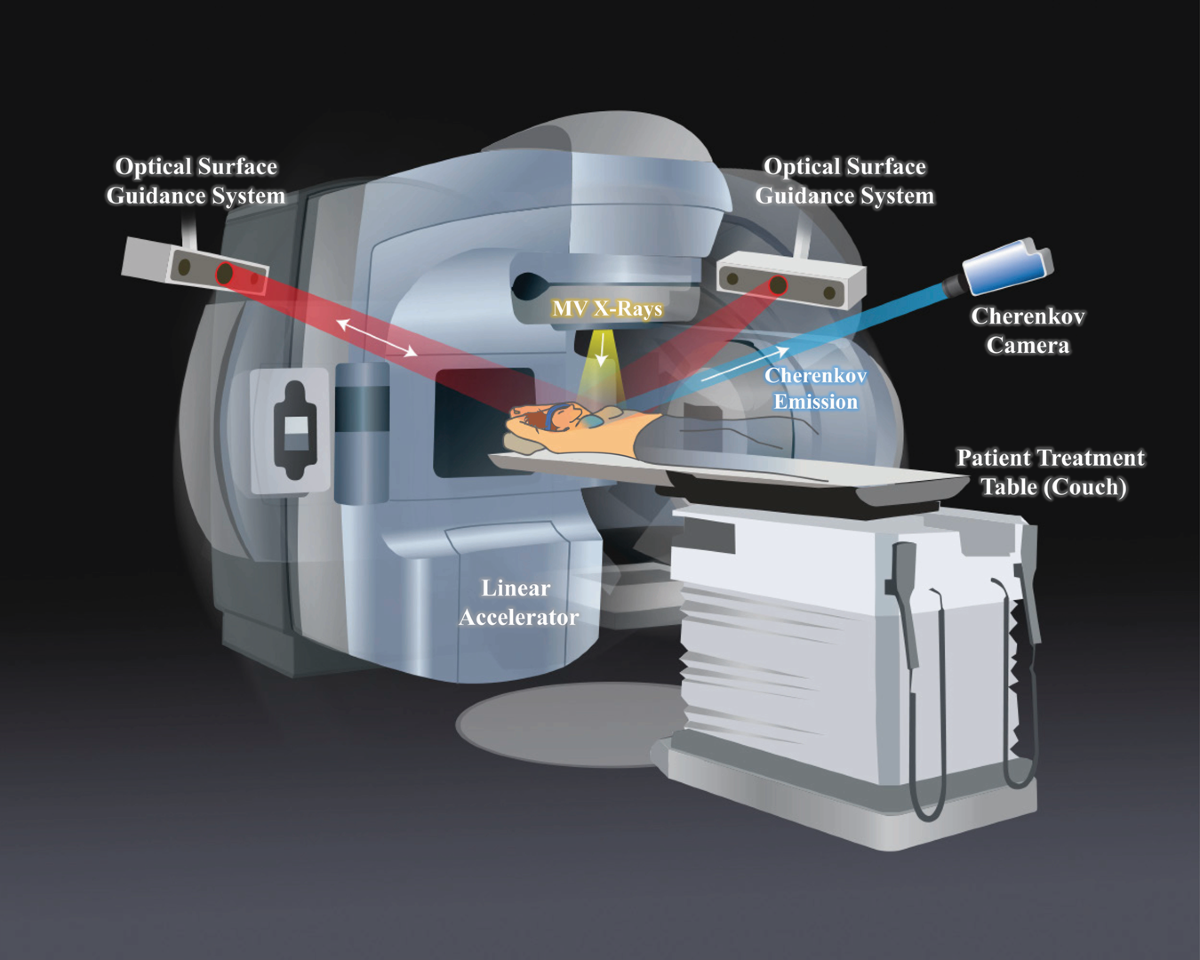 Optical Surface Guidance System

Optical Surface Guidance System

MV X-Rays

Cherenkov Camera

Cherenkov Emission

Patient Treatment Table (Couch)

Linear Accelerator