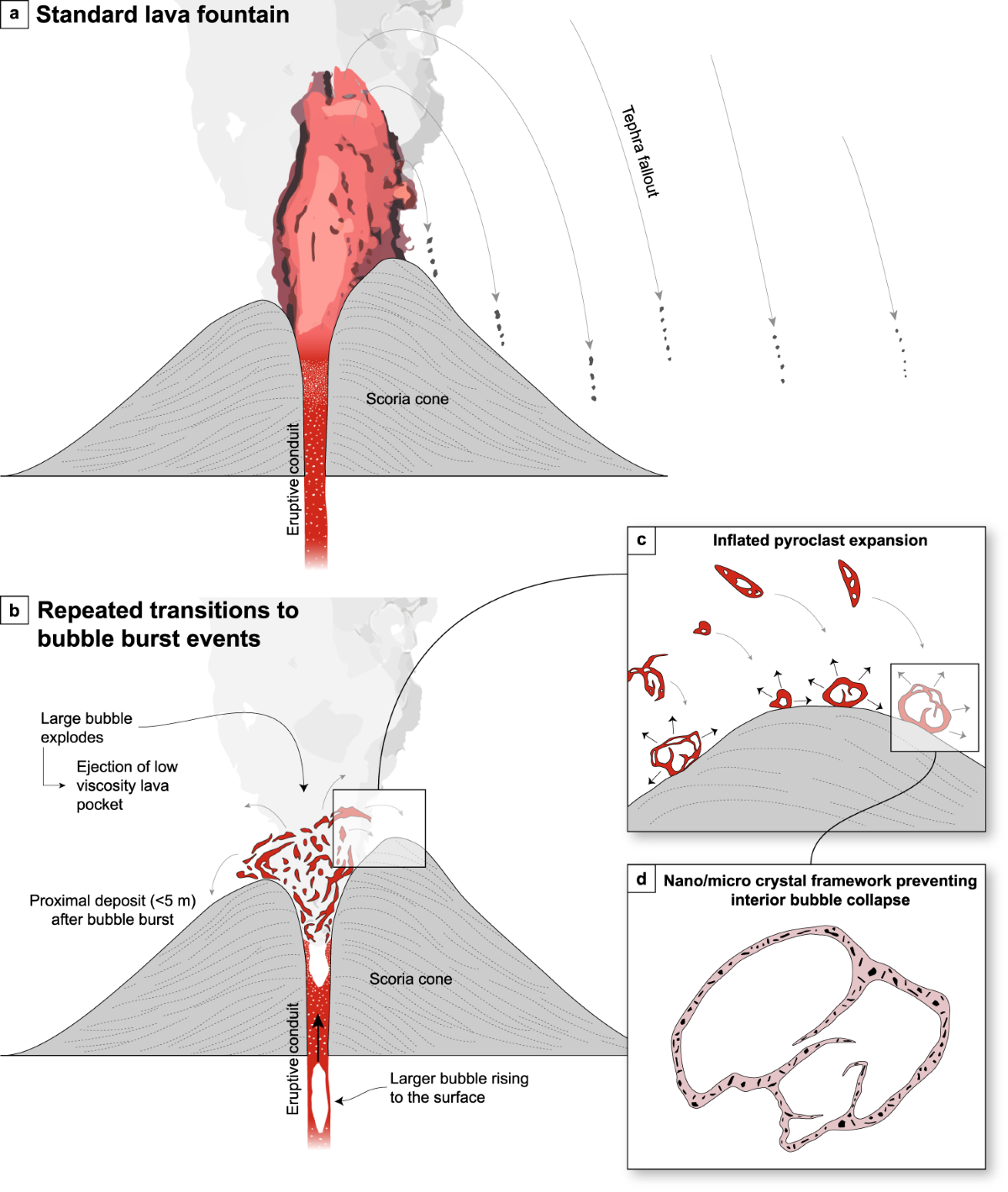 a Standard lava fountain

Tephra fallout

Scoria cone

Eruptive conduit

b Repeated transitions to bubble burst events

Large bubble explodes

Ejection of low viscosity lava pocket

Proximal deposit (<5 m) after bubble burst

Scoria cone

Eruptive conduit

Larger bubble rising to the surface

c Inflated pyroclast expansion

d Nano/micro crystal framework preventing interior bubble collapse