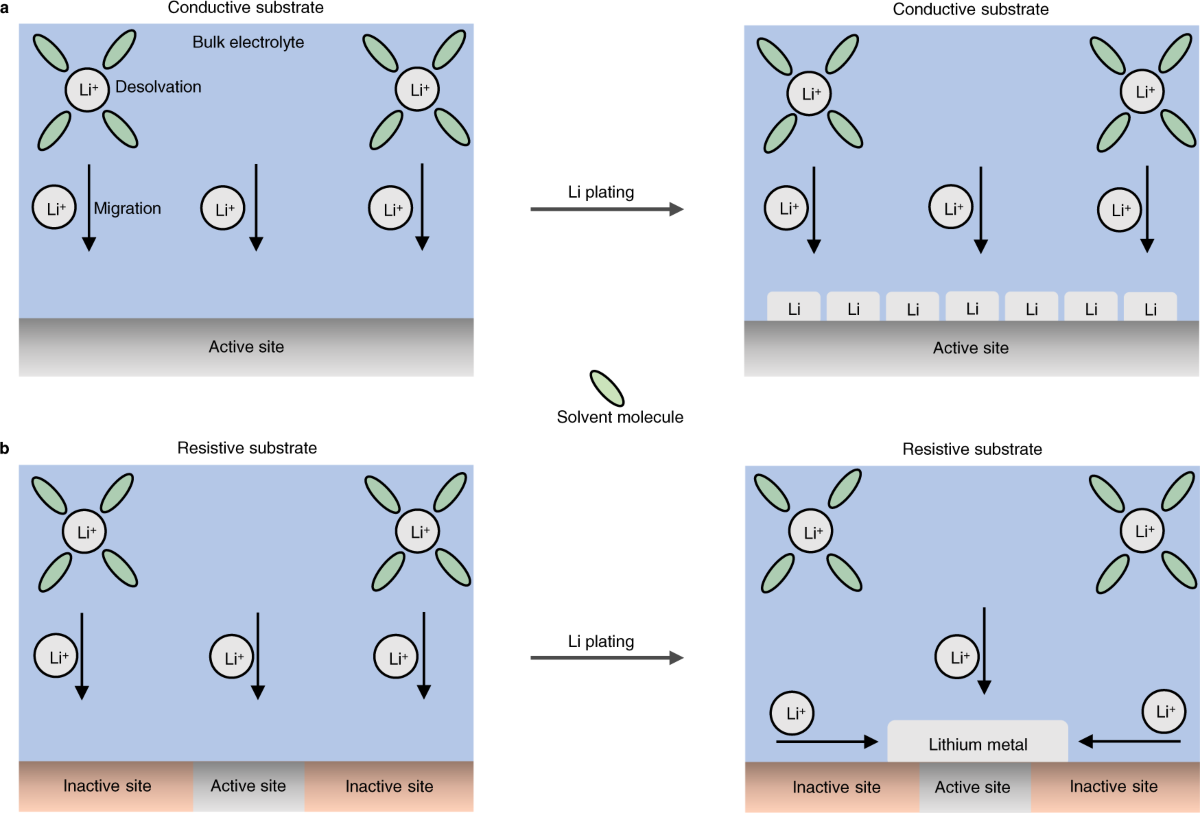 a

Conductive substrate

Bulk electrolyte

$Li^+$ Desolvation

$Li^+$

$Li^+$ Migration

$Li^+$

$Li^+$

Active site

Li plating

Conductive substrate

$Li^+$

$Li^+$

$Li^+$

$Li^+$

$Li^+$

Li Li Li Li Li Li Li

Active site

Solvent molecule

b

Resistive substrate

$Li^+$

$Li^+$

$Li^+$

$Li^+$

$Li^+$

Inactive site Active site Inactive site

Li plating

Resistive substrate

$Li^+$

$Li^+$

$Li^+$

$Li^+$

$Li^+$

Lithium metal

Inactive site Active site Inactive site