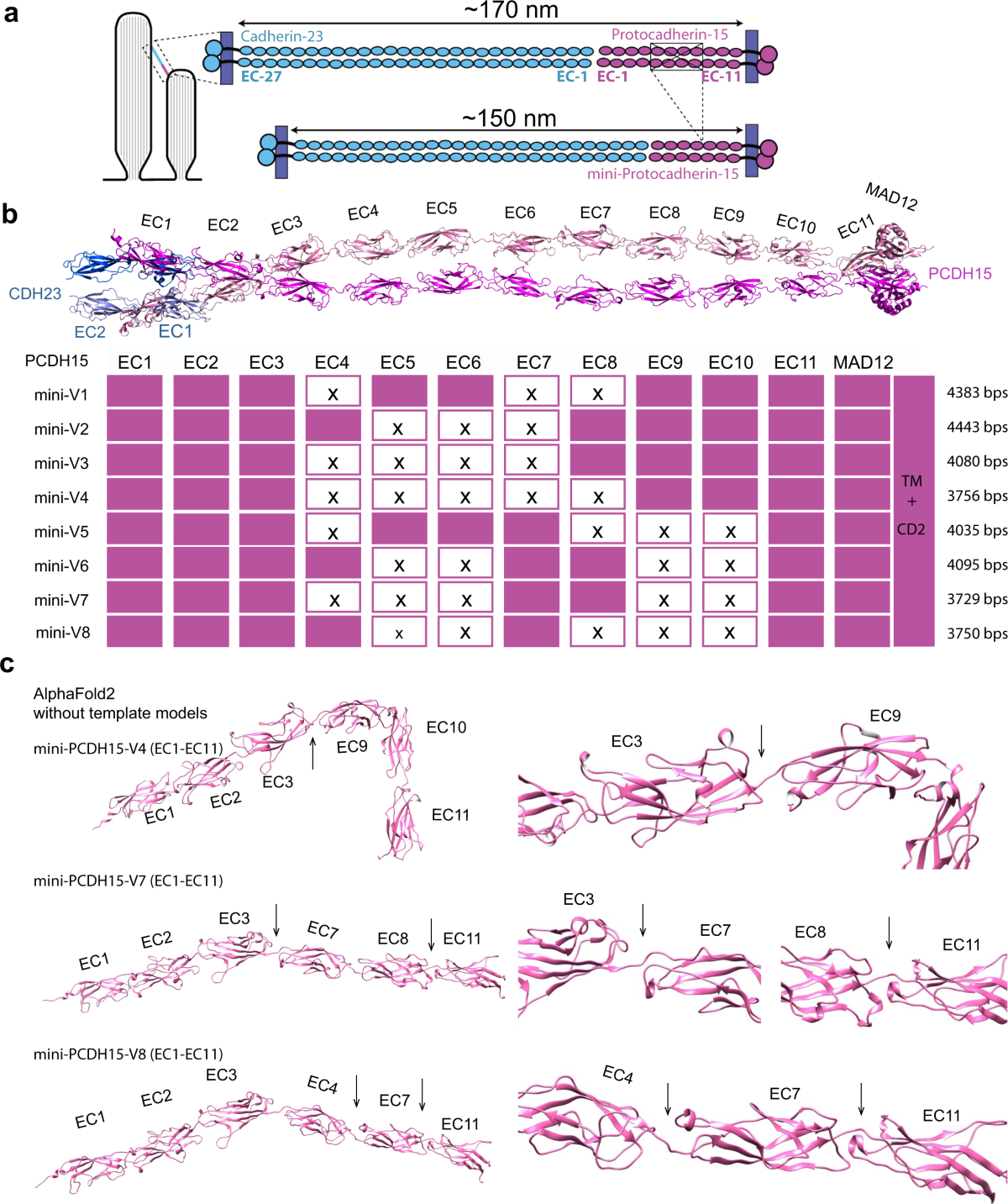 a

~170 nm

Cadherin-23

Protocadherin-15

EC-27

EC-1

EC-1

EC-11

~150 nm

mini-Protocadherin-15

b

EC1 EC2 EC3 EC4 EC5 EC6 EC7 EC8 EC9 EC10 EC11 MAD12

CDH23

EC2 EC1

PCDH15

| PCDH15 | EC1 | EC2 | EC3 | EC4 | EC5 | EC6 | EC7 | EC8 | EC9 | EC10 | EC11 | MAD12 | | |
|---|---|---|---|---|---|---|---|---|---|---|---|---|---|---|
| mini-V1 | | | | x | | | x | x | | | | | TM + CD2 | 4383 bps |
| mini-V2 | | | | | x | x | x | | | | | | | 4443 bps |
| mini-V3 | | | | x | x | x | x | | | | | | | 4080 bps |
| mini-V4 | | | | x | x | x | x | x | | | | | | 3756 bps |
| mini-V5 | | | | x | | | | x | x | x | | | | 4035 bps |
| mini-V6 | | | | | x | x | | | x | x | | | | 4095 bps |
| mini-V7 | | | | x | x | x | | | x | x | | | | 3729 bps |
| mini-V8 | | | | | x | x | | x | x | x | | | | 3750 bps |

c

AlphaFold2
without template models

mini-PCDH15-V4 (EC1-EC11)

EC1 EC2 EC3 EC9 EC10 EC11

EC3 EC9

mini-PCDH15-V7 (EC1-EC11)

EC1 EC2 EC3 EC7 EC8 EC11

EC3 EC7 EC8 EC11

mini-PCDH15-V8 (EC1-EC11)

EC1 EC2 EC3 EC4 EC7 EC11

EC4 EC7 EC11