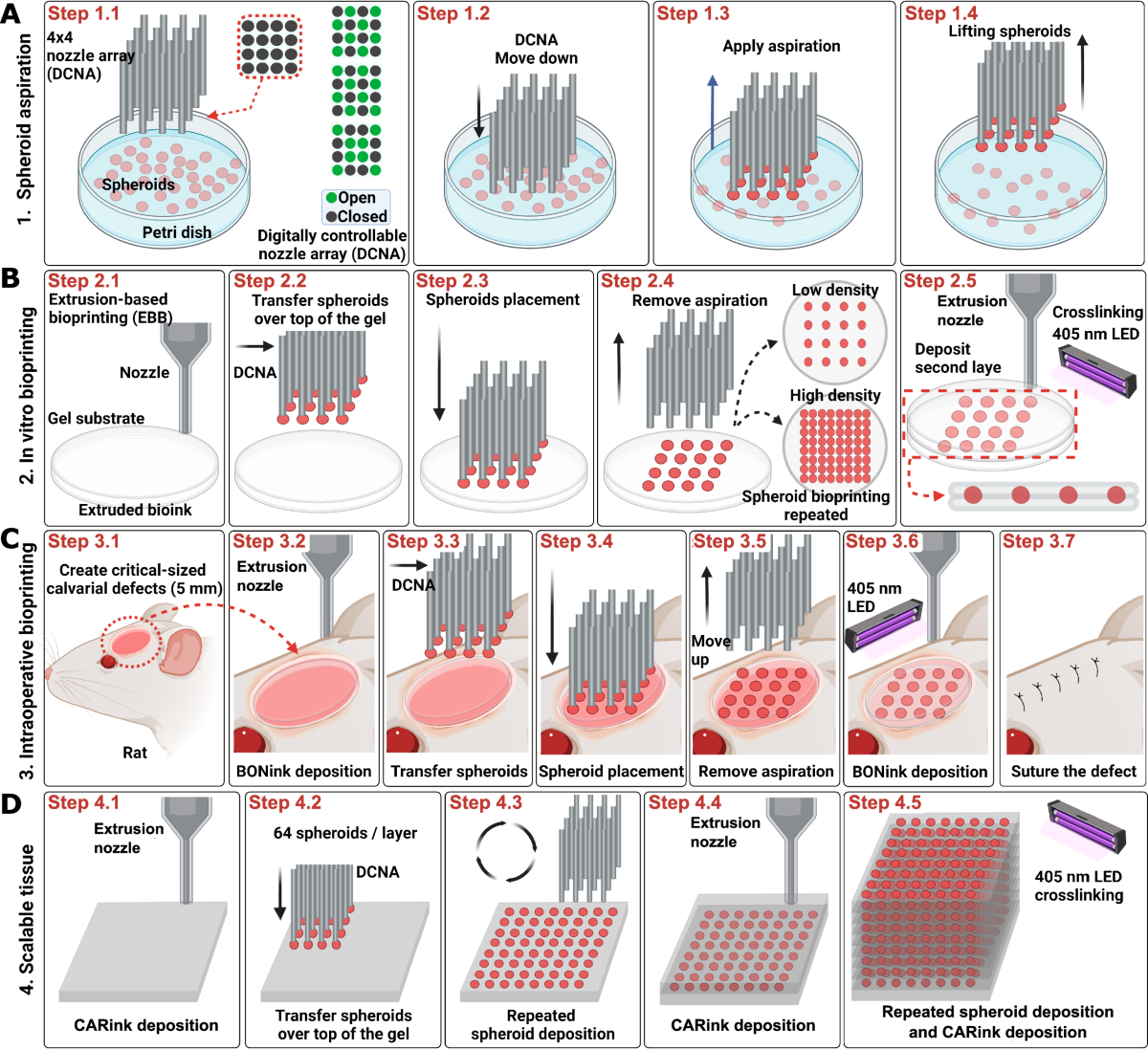 A

1. Spheroid aspiration

Step 1.1
4x4 nozzle array (DCNA)
Spheroids
Petri dish
Open
Closed
Digitally controllable nozzle array (DCNA)

Step 1.2
DCNA
Move down

Step 1.3
Apply aspiration

Step 1.4
Lifting spheroids

B

2. In vitro bioprinting

Step 2.1
Extrusion-based bioprinting (EBB)
Nozzle
Gel substrate
Extruded bioink

Step 2.2
Transfer spheroids over top of the gel
DCNA

Step 2.3
Spheroids placement

Step 2.4
Remove aspiration
Low density
High density
Spheroid bioprinting repeated

Step 2.5
Extrusion nozzle
Crosslinking
405 nm LED
Deposit second laye

C

3. Intraoperative bioprinting

Step 3.1
Create critical-sized calvarial defects (5 mm)
Rat

Step 3.2
Extrusion nozzle
BONink deposition

Step 3.3
DCNA
Transfer spheroids

Step 3.4
Spheroid placement

Step 3.5
Move up
Remove aspiration

Step 3.6
405 nm LED
BONink deposition

Step 3.7
Suture the defect

D

4. Scalable tissue

Step 4.1
Extrusion nozzle
CARink deposition

Step 4.2
64 spheroids / layer
DCNA
Transfer spheroids over top of the gel

Step 4.3
Repeated spheroid deposition

Step 4.4
Extrusion nozzle
CARink deposition

Step 4.5
405 nm LED crosslinking
Repeated spheroid deposition and CARink deposition