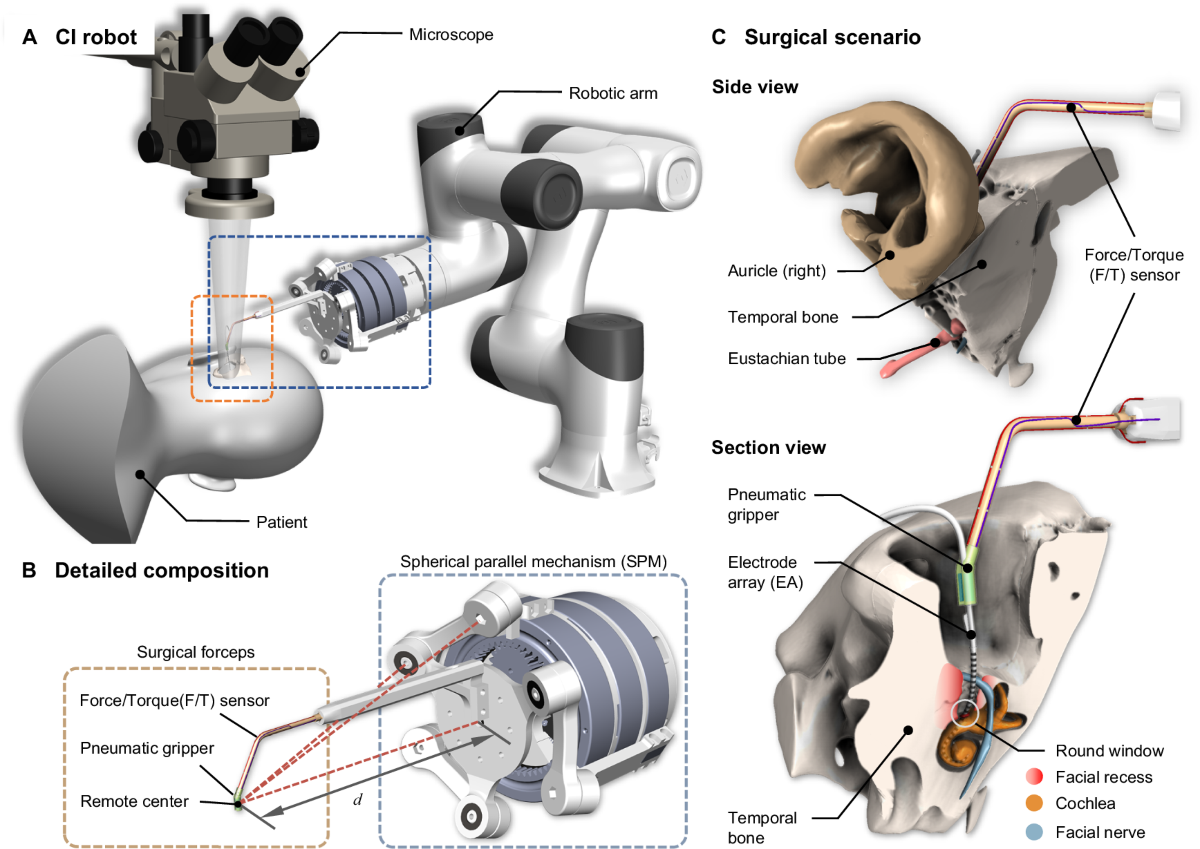 A CI robot

Microscope

Robotic arm

Patient

B Detailed composition

Spherical parallel mechanism (SPM)

Surgical forceps

Force/Torque(F/T) sensor

Pneumatic gripper

Remote center

$d$

C Surgical scenario

Side view

Auricle (right)

Temporal bone

Eustachian tube

Force/Torque (F/T) sensor

Section view

Pneumatic gripper

Electrode array (EA)

Temporal bone

Round window

Facial recess

Cochlea

Facial nerve